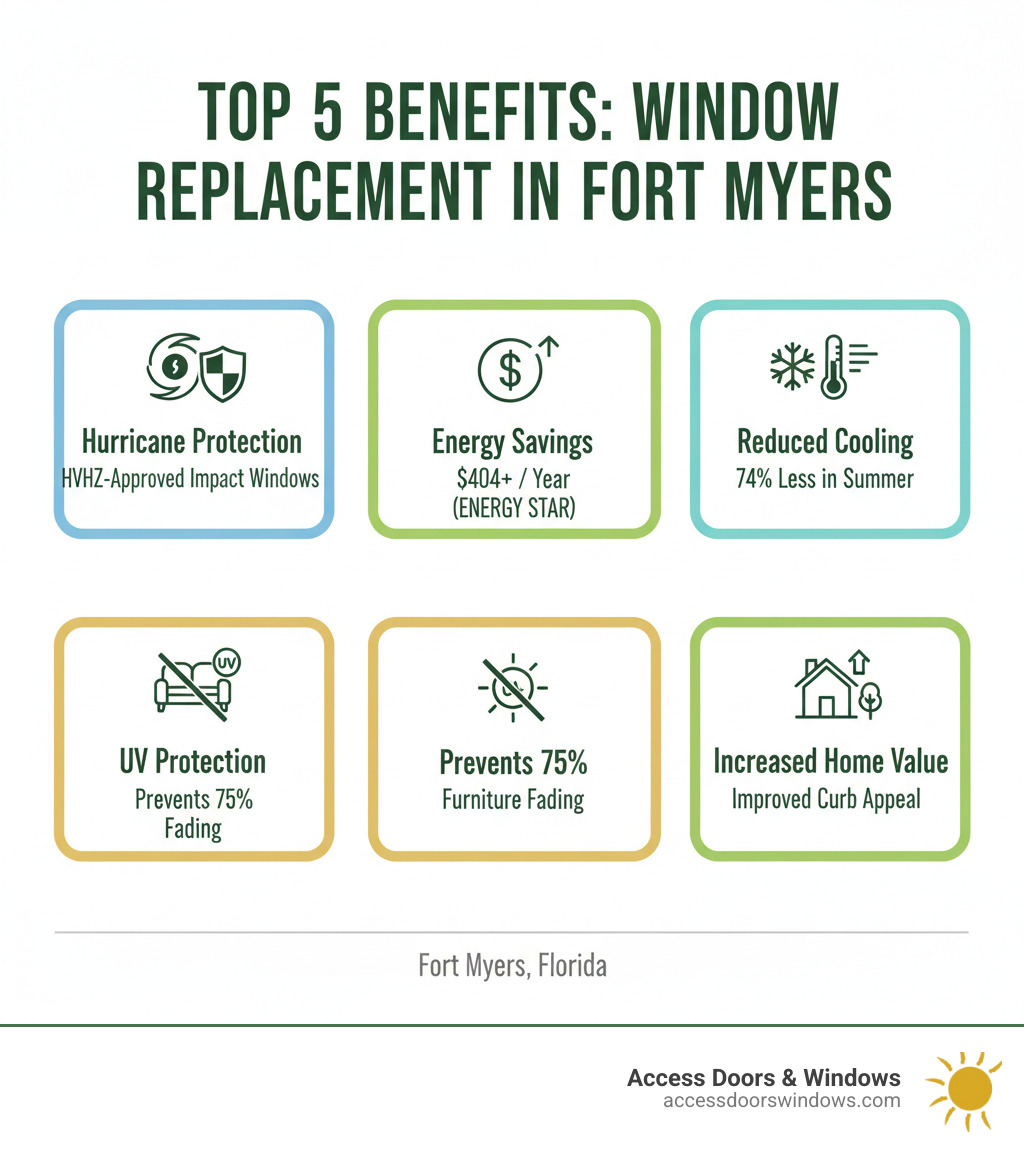 TOP 5 BENEFITS: WINDOW REPLACEMENT IN FORT MYERS

Hurricane Protection
HVHZ-Approved Impact Windows

Energy Savings
$404+ / Year
(ENERGY STAR)

Reduced Cooling
74% Less in Summer

UV
UV Protection
Prevents 75%
Fading

Prevents 75%
Furniture Fading

Increased Home Value
Improved Curb Appeal

Fort Myers, Florida

Access Doors & Windows
accessdoorswindows.com