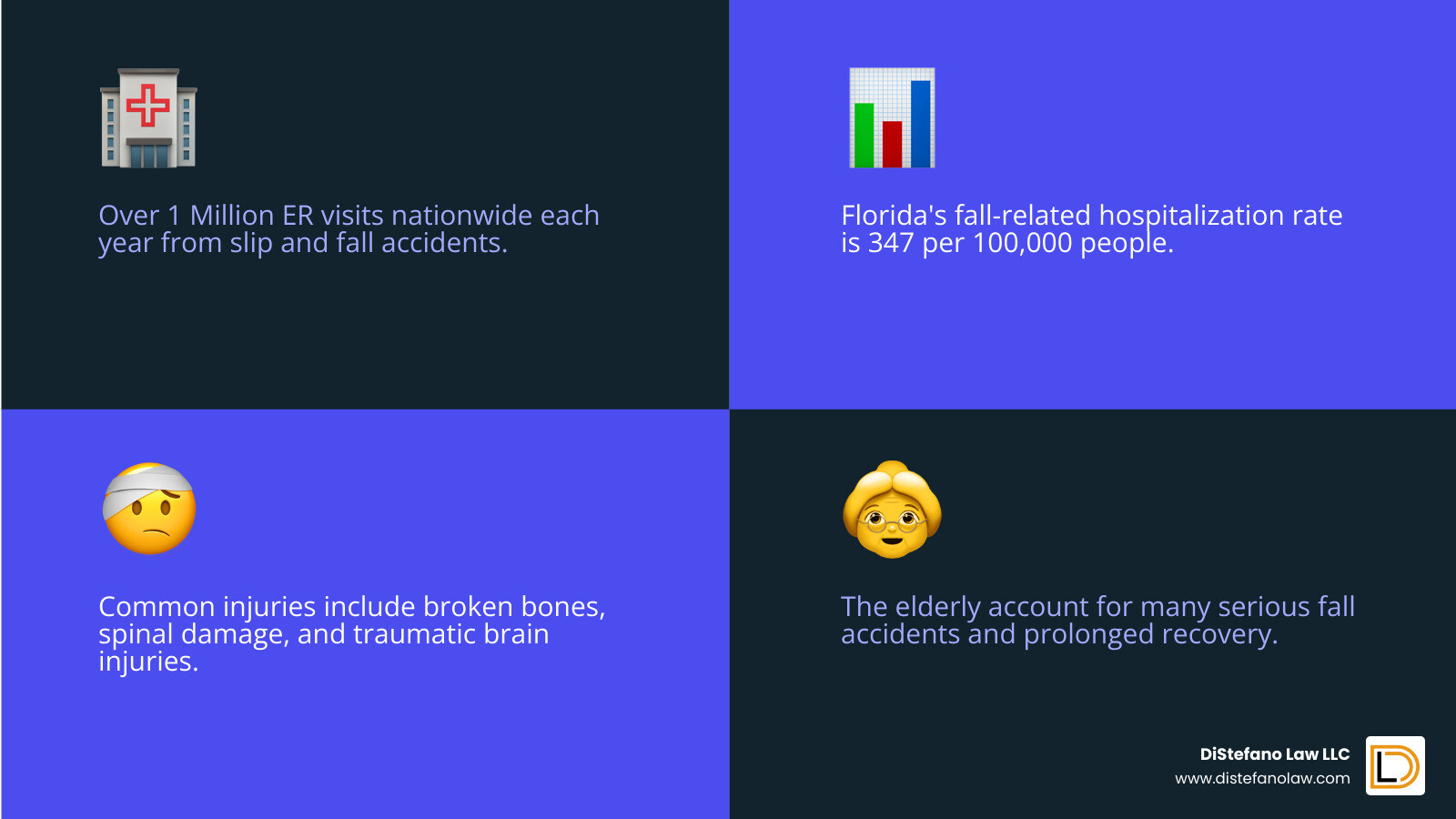 Over 1 Million ER visits nationwide each year from slip and fall accidents.

Florida's fall-related hospitalization rate is 347 per 100,000 people.

Common injuries include broken bones, spinal damage, and traumatic brain injuries.

The elderly account for many serious fall accidents and prolonged recovery.

DiStefano Law LLC
www.distefanolaw.com