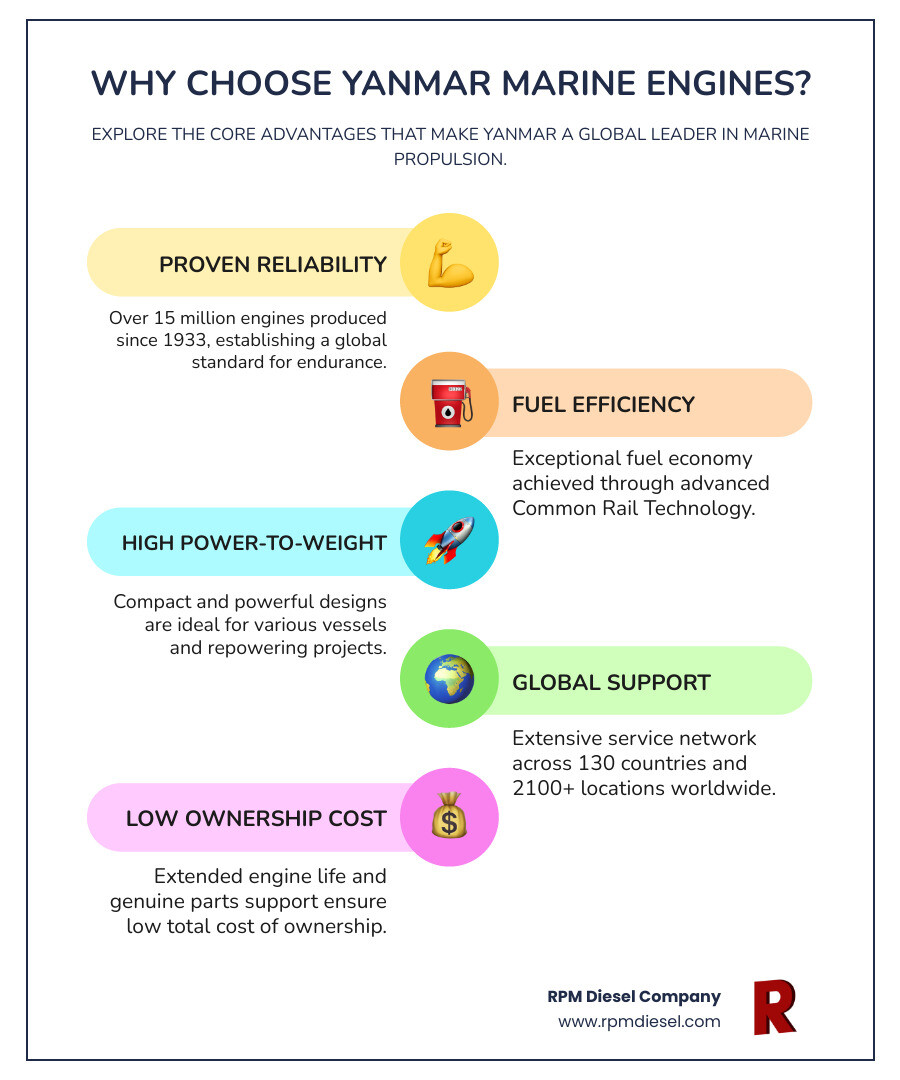 WHY CHOOSE YANMAR MARINE ENGINES?

EXPLORE THE CORE ADVANTAGES THAT MAKE YANMAR A GLOBAL LEADER IN MARINE PROPULSION.

PROVEN RELIABILITY

Over 15 million engines produced since 1933, establishing a global standard for endurance.

FUEL EFFICIENCY

Exceptional fuel economy achieved through advanced Common Rail Technology.

HIGH POWER-TO-WEIGHT

Compact and powerful designs are ideal for various vessels and repowering projects.

GLOBAL SUPPORT

Extensive service network across 130 countries and 2100+ locations worldwide.

LOW OWNERSHIP COST

Extended engine life and genuine parts support ensure low total cost of ownership.

RPM Diesel Company
www.rpmdiesel.com

R