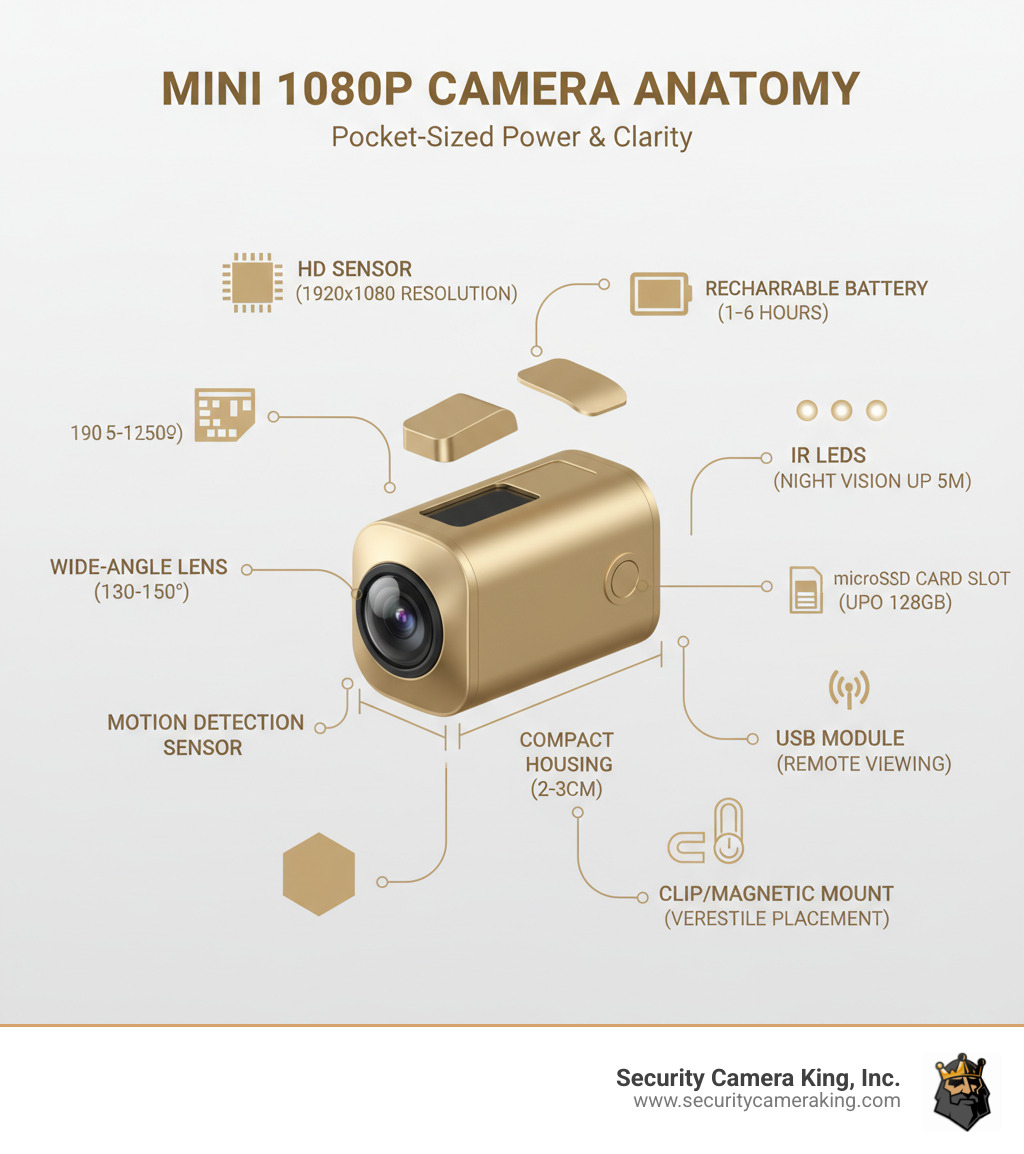 MINI 1080P CAMERA ANATOMY
Pocket-Sized Power & Clarity

HD SENSOR
(1920x1080 RESOLUTION)

RECHARRABLE BATTERY
(1-6 HOURS)

190 5-12509)

IR LEDS
(NIGHT VISION UP 5M)

WIDE-ANGLE LENS
(130-150°)

microSSD CARD SLOT
(UPO 128GB)

MOTION DETECTION SENSOR

COMPACT HOUSING
(2-3CM)

USB MODULE
(REMOTE VIEWING)

CLIP/MAGNETIC MOUNT
(VERESTILE PLACEMENT)

Security Camera King, Inc.
www.securitycameraking.com