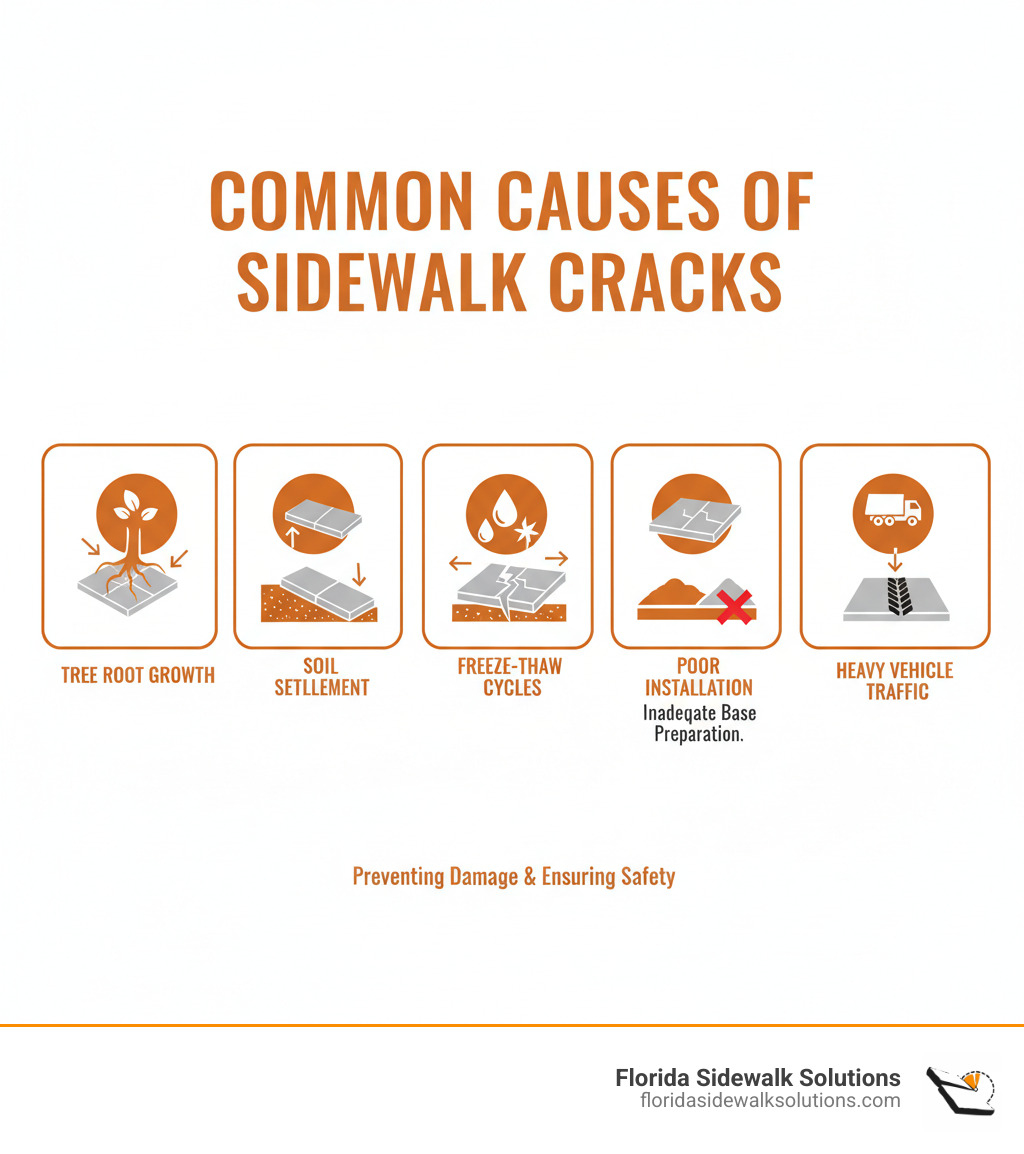 COMMON CAUSES OF SIDEWALK CRACKS

TREE ROOT GROWTH

SOIL SETTLEMENT

FREEZE-THAW CYCLES

POOR INSTALLATION
Inadeqate Base Preparation.

HEAVY VEHICLE TRAFFIC

Preventing Damage & Ensuring Safety

Florida Sidewalk Solutions
floridasidewalksolutions.com