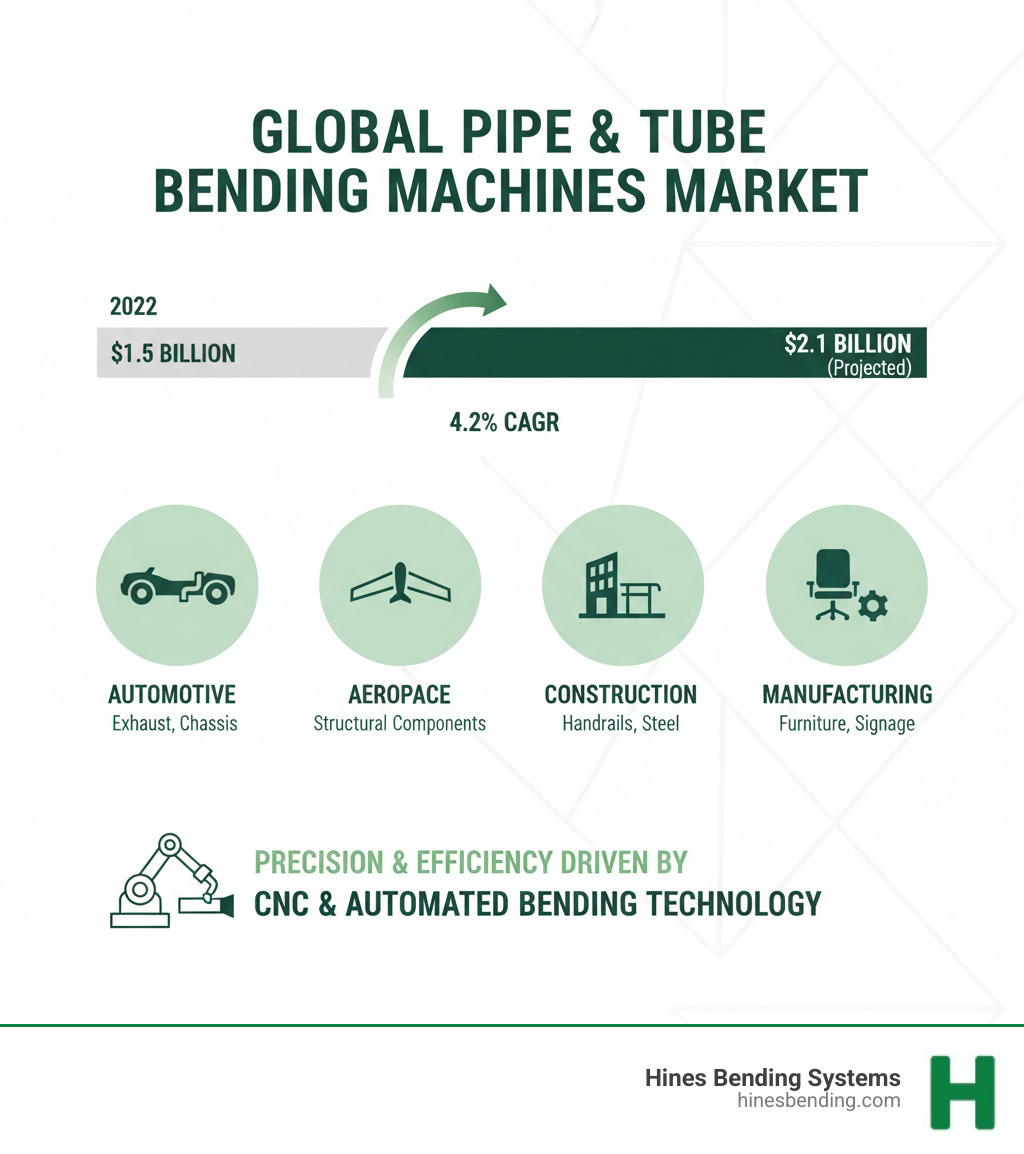 GLOBAL PIPE & TUBE BENDING MACHINES MARKET

2022

$1.5 BILLION

$2.1 BILLION
(Projected)

4.2% CAGR

AUTOMOTIVE
Exhaust, Chassis

AEROPACE
Structural Components

CONSTRUCTION
Handrails, Steel

MANUFACTURING
Furniture, Signage

PRECISION & EFFICIENCY DRIVEN BY
CNC & AUTOMATED BENDING TECHNOLOGY

Hines Bending Systems
hinesbending.com

H