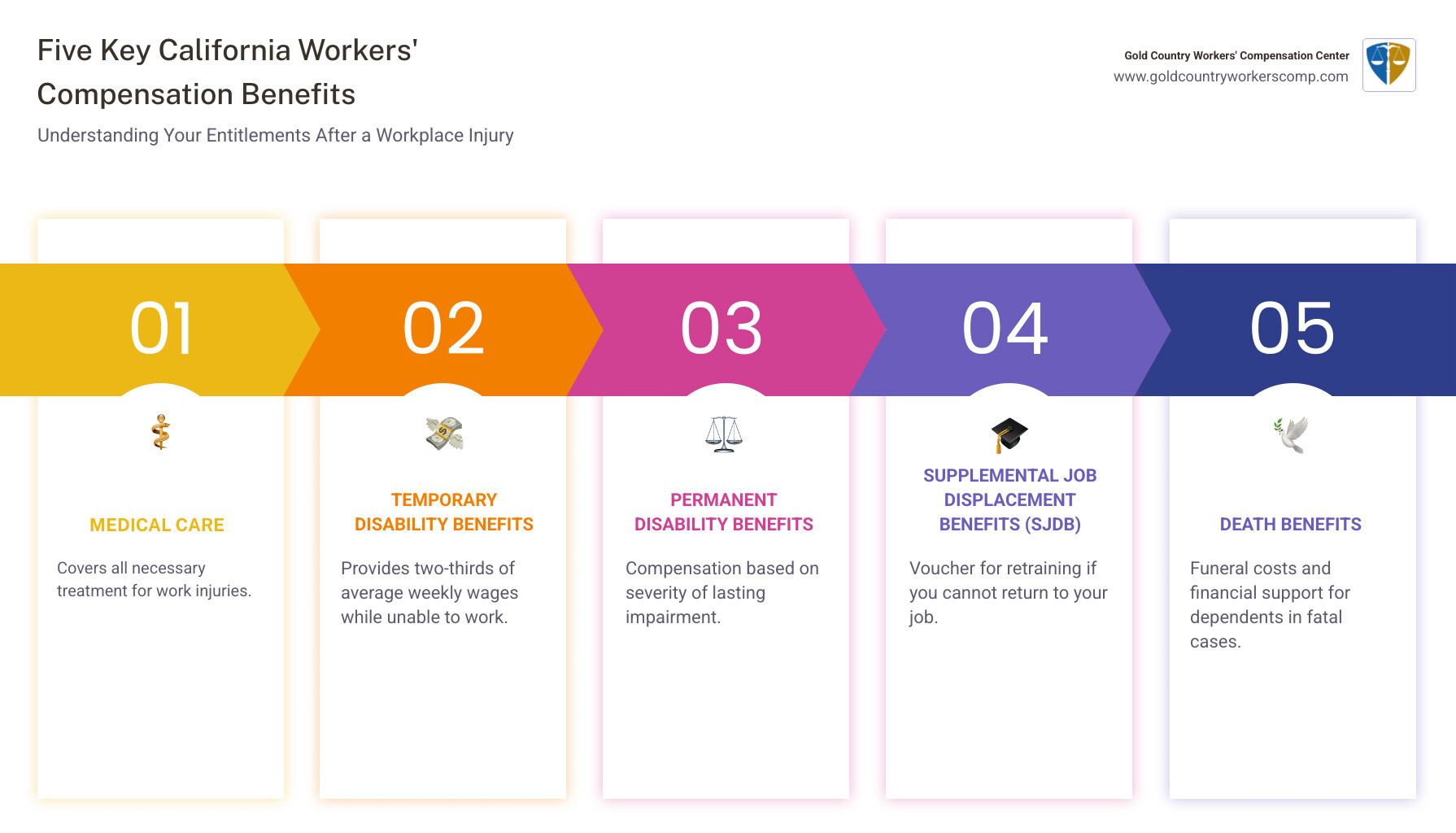 Five Key California Workers' Compensation Benefits

Understanding Your Entitlements After a Workplace Injury

Gold Country Workers' Compensation Center
www.goldcountryworkerscomp.com

01

MEDICAL CARE

Covers all necessary treatment for work injuries.

02

TEMPORARY DISABILITY BENEFITS

Provides two-thirds of average weekly wages while unable to work.

03

PERMANENT DISABILITY BENEFITS

Compensation based on severity of lasting impairment.

04

SUPPLEMENTAL JOB DISPLACEMENT BENEFITS (SJDB)

Voucher for retraining if you cannot return to your job.

05

DEATH BENEFITS

Funeral costs and financial support for dependents in fatal cases.