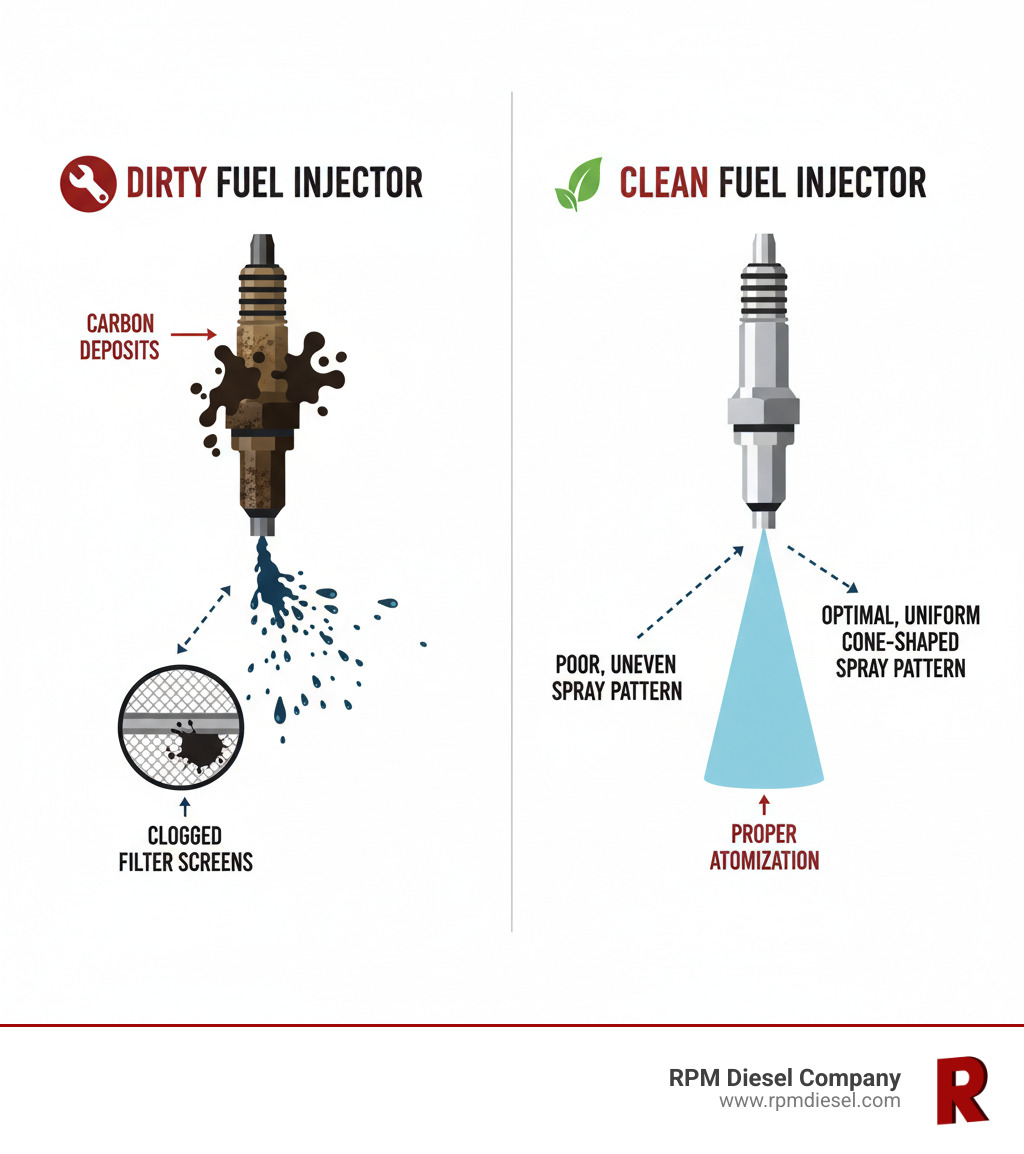 DIRTY FUEL INJECTOR

CARBON DEPOSITS

CLOGGED FILTER SCREENS

CLEAN FUEL INJECTOR

POOR, UNEVEN SPRAY PATTERN

OPTIMAL, UNIFORM CONE-SHAPED SPRAY PATTERN

PROPER ATOMIZATION

RPM Diesel Company
www.rpmdiesel.com

R