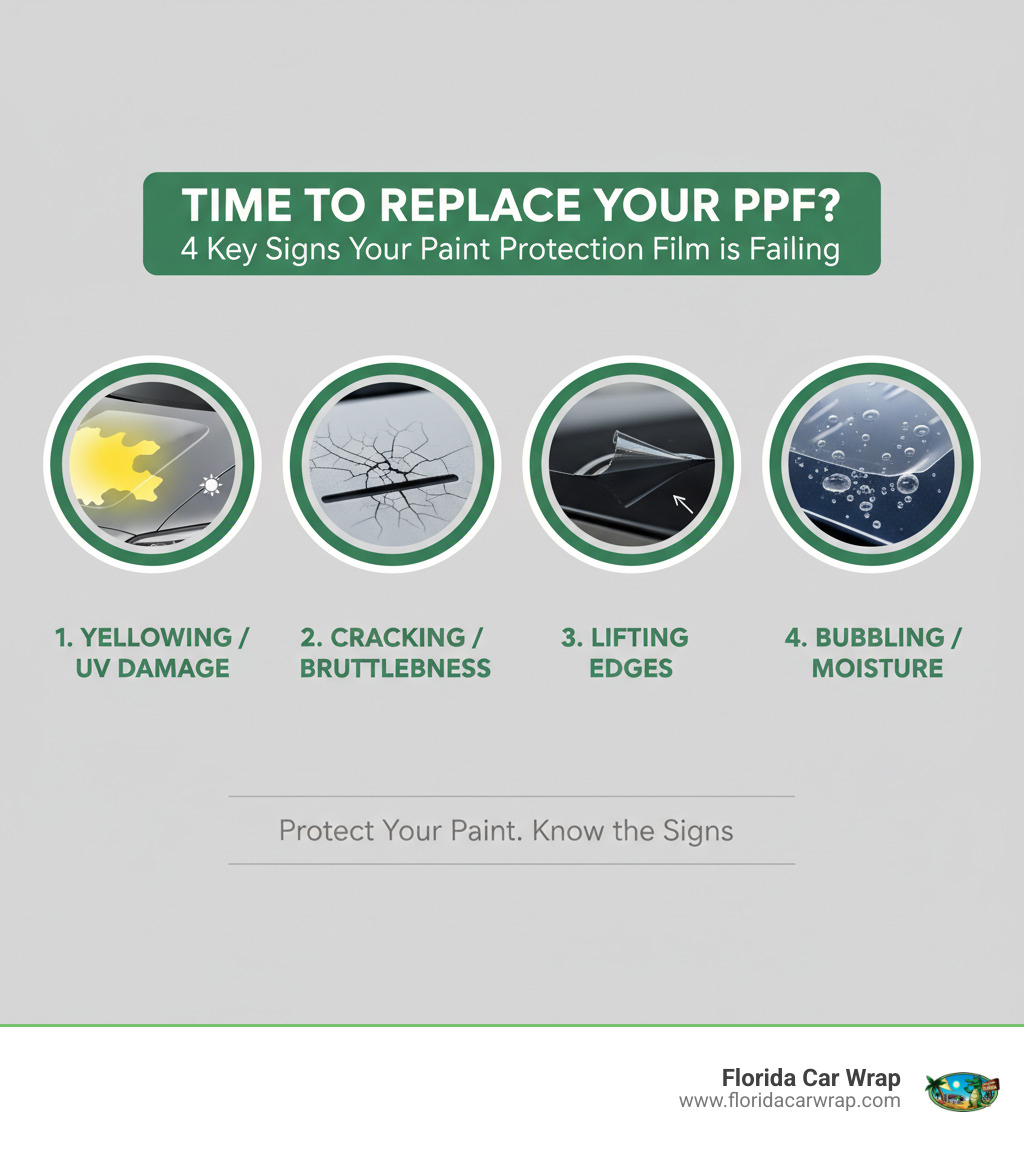 TIME TO REPLACE YOUR PPF?
4 Key Signs Your Paint Protection Film is Failing

1. YELLOWING / UV DAMAGE

2. CRACKING / BRUTTLEBNESS

3. LIFTING EDGES

4. BUBBLING / MOISTURE

Protect Your Paint. Know the Signs

Florida Car Wrap
www.floridacarwrap.com