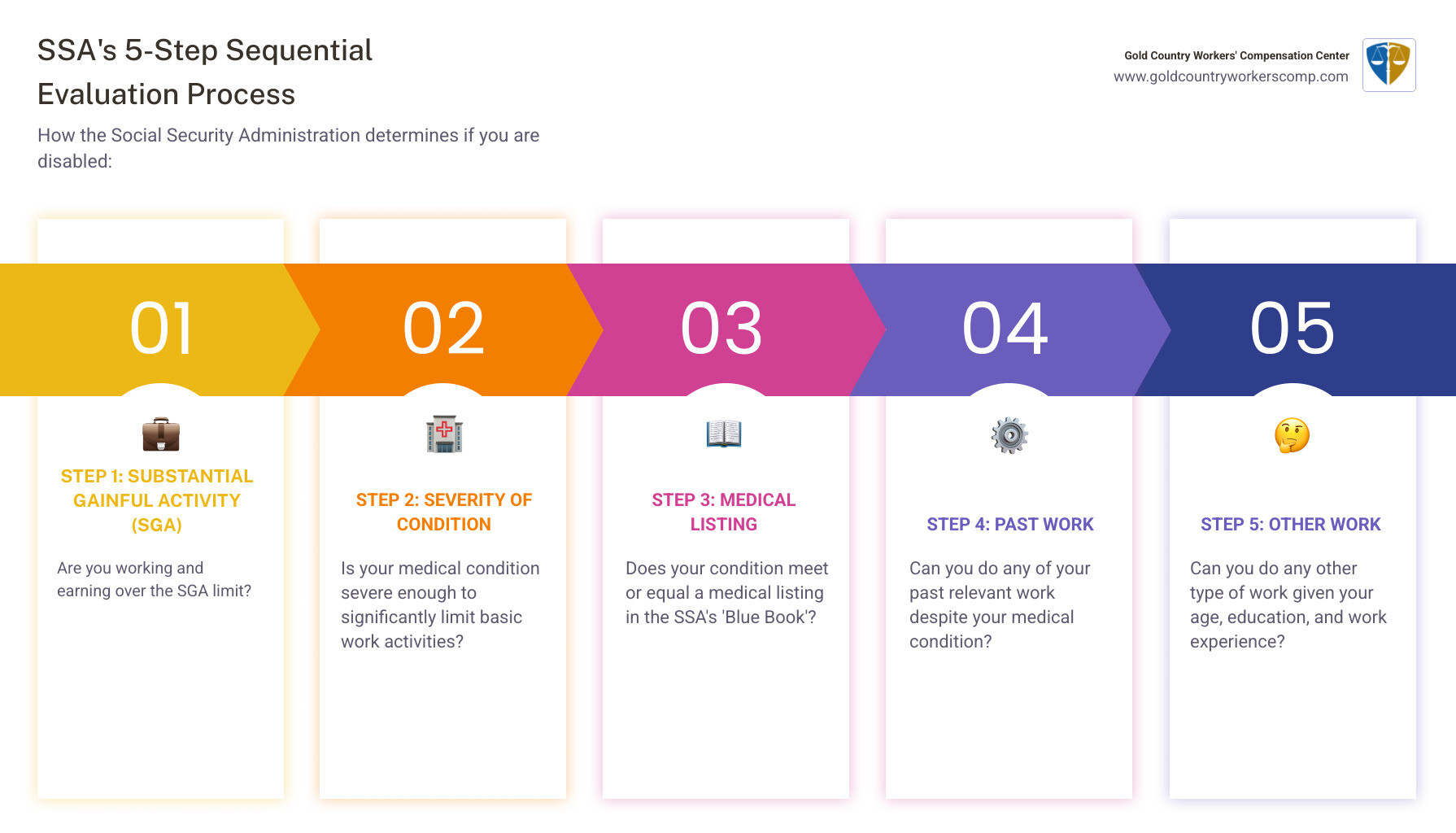 SSA's 5-Step Sequential Evaluation Process

How the Social Security Administration determines if you are disabled:

Gold Country Workers' Compensation Center
www.goldcountryworkerscomp.com

01

STEP 1: SUBSTANTIAL GAINFUL ACTIVITY (SGA)

Are you working and earning over the SGA limit?

02

STEP 2: SEVERITY OF CONDITION

Is your medical condition severe enough to significantly limit basic work activities?

03

STEP 3: MEDICAL LISTING

Does your condition meet or equal a medical listing in the SSA's 'Blue Book'?

04

STEP 4: PAST WORK

Can you do any of your past relevant work despite your medical condition?

05

STEP 5: OTHER WORK

Can you do any other type of work given your age, education, and work experience?