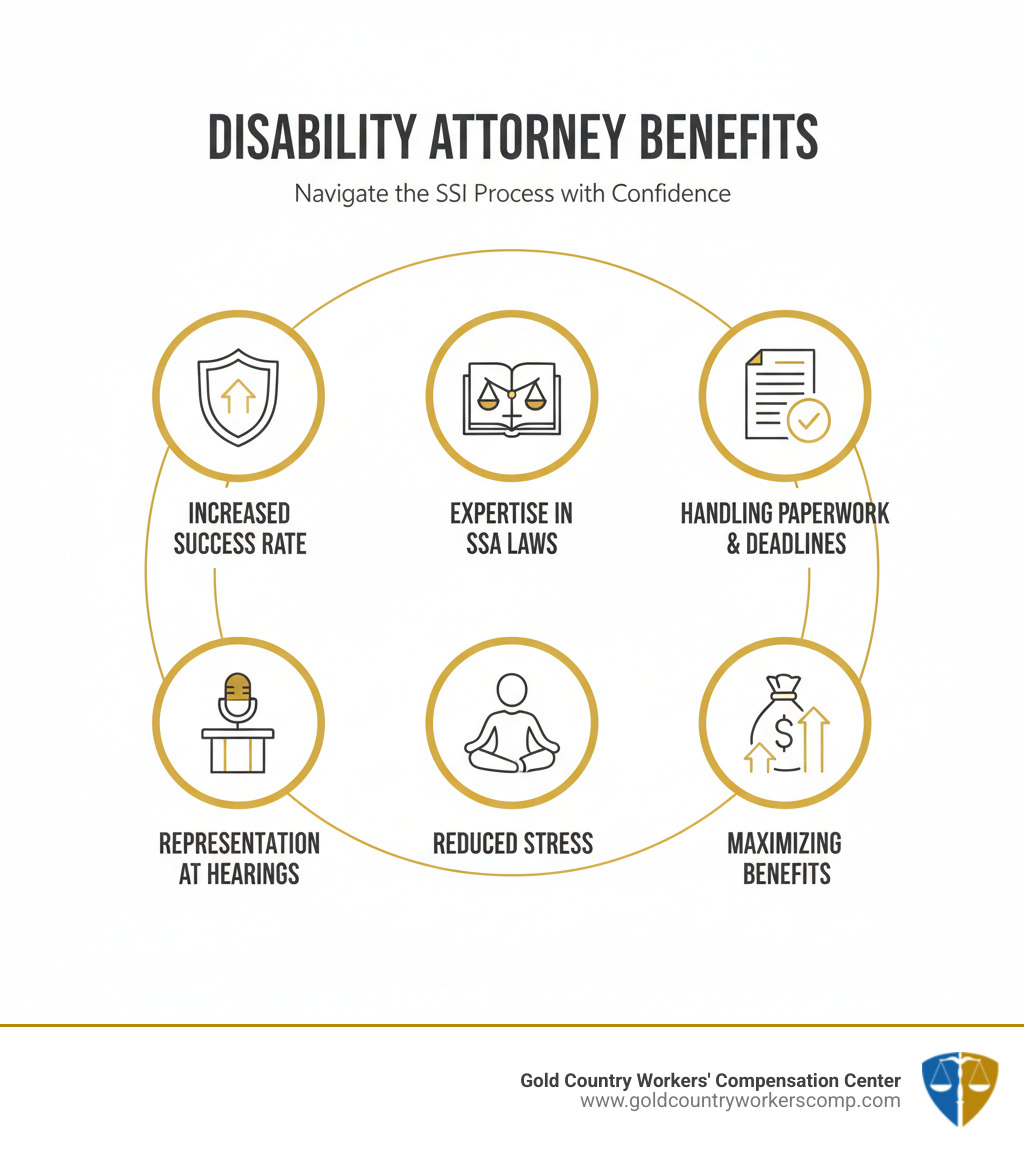 DISABILITY ATTORNEY BENEFITS

Navigate the SSI Process with Confidence

INCREASED SUCCESS RATE

EXPERTISE IN SSA LAWS

HANDLING PAPERWORK & DEADLINES

REPRESENTATION AT HEARINGS

REDUCED STRESS

MAXIMIZING BENEFITS

Gold Country Workers' Compensation Center
www.goldcountryworkerscomp.com