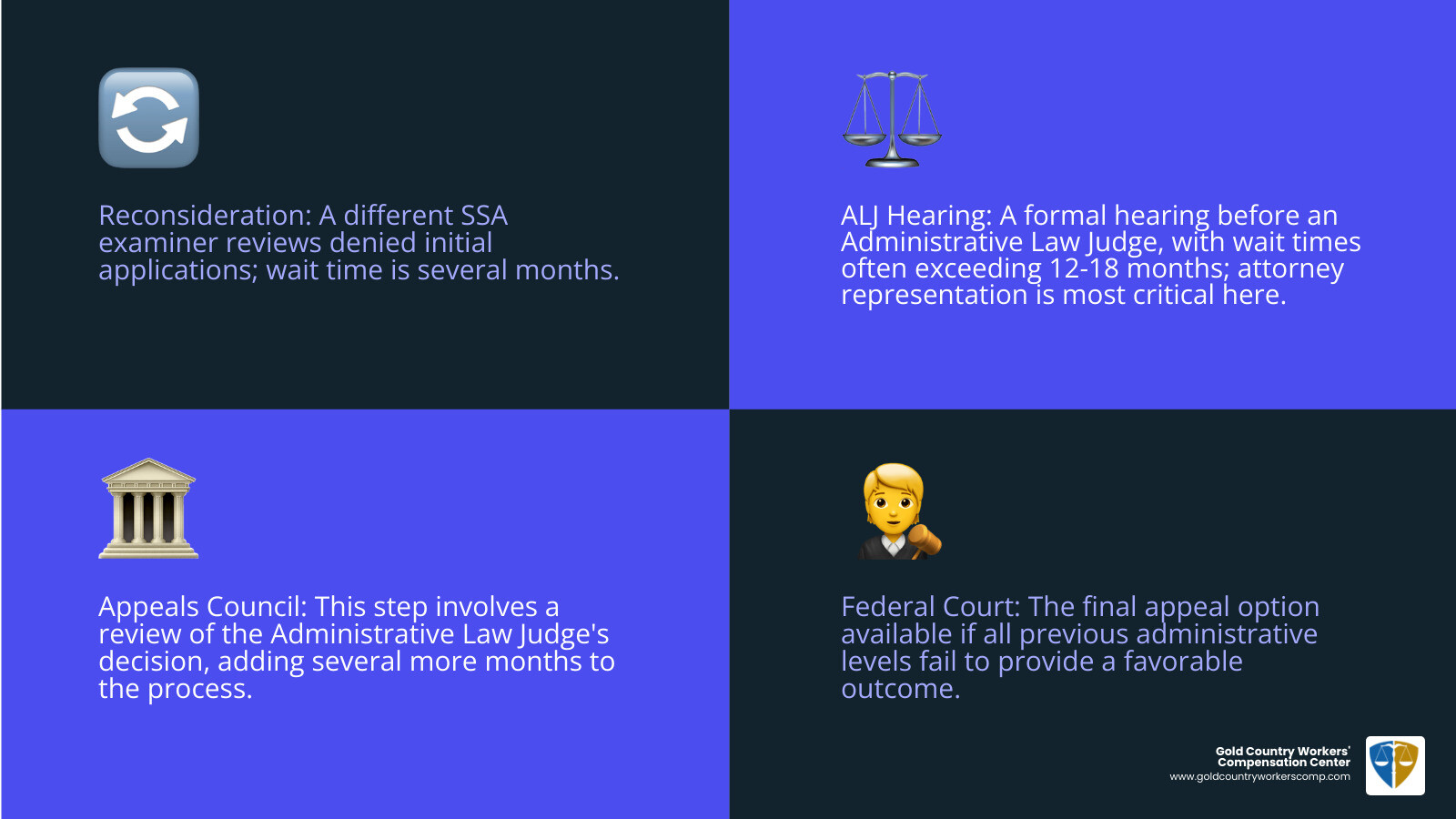 Reconsideration: A different SSA examiner reviews denied initial applications; wait time is several months.

ALJ Hearing: A formal hearing before an Administrative Law Judge, with wait times often exceeding 12-18 months; attorney representation is most critical here.

Appeals Council: This step involves a review of the Administrative Law Judge's decision, adding several more months to the process.

Federal Court: The final appeal option available if all previous administrative levels fail to provide a favorable outcome.

Gold Country Workers' Compensation Center
www.goldcountryworkerscomp.com