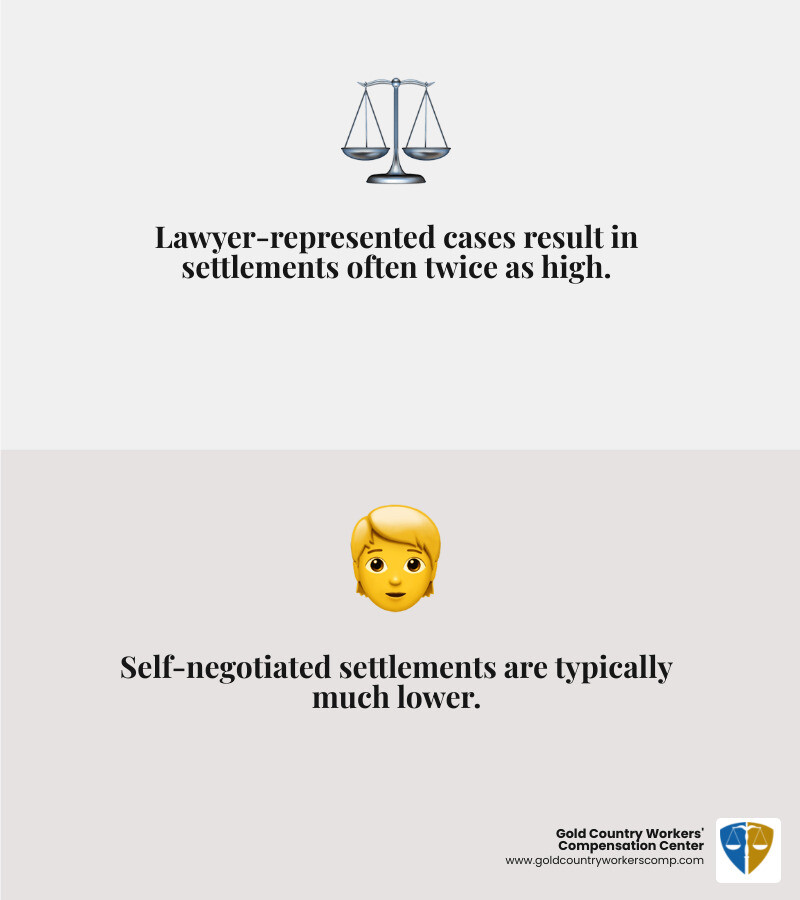 Lawyer-represented cases result in settlements often twice as high.

Self-negotiated settlements are typically much lower.

Gold Country Workers' Compensation Center
www.goldcountryworkerscomp.com