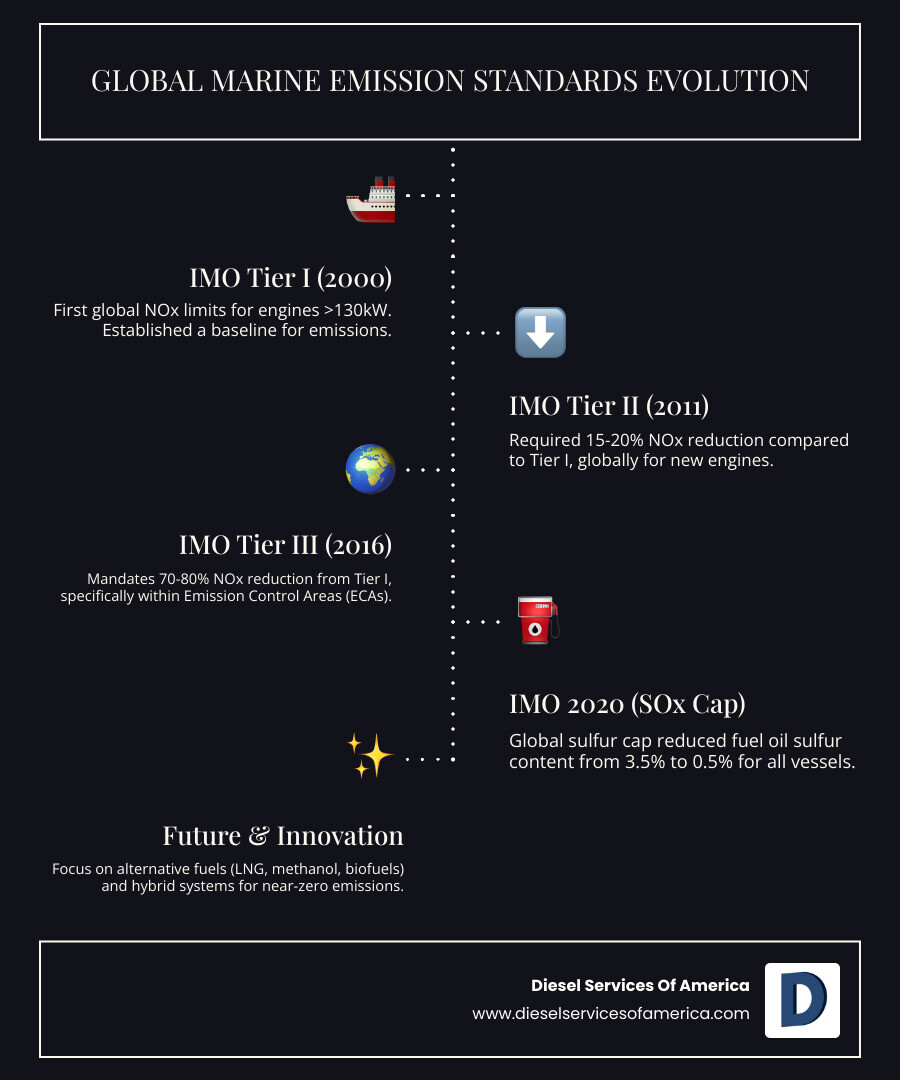 GLOBAL MARINE EMISSION STANDARDS EVOLUTION

IMO Tier I (2000)

First global NOx limits for engines >130kW. Established a baseline for emissions.

IMO Tier II (2011)

Required 15-20% NOx reduction compared to Tier I, globally for new engines.

IMO Tier III (2016)

Mandates 70-80% NOx reduction from Tier I, specifically within Emission Control Areas (ECAs).

IMO 2020 (SOx Cap)

Global sulfur cap reduced fuel oil sulfur content from 3.5% to 0.5% for all vessels.

Future & Innovation

Focus on alternative fuels (LNG, methanol, biofuels) and hybrid systems for near-zero emissions.

Diesel Services Of America
www.dieselservicesofamerica.com
D