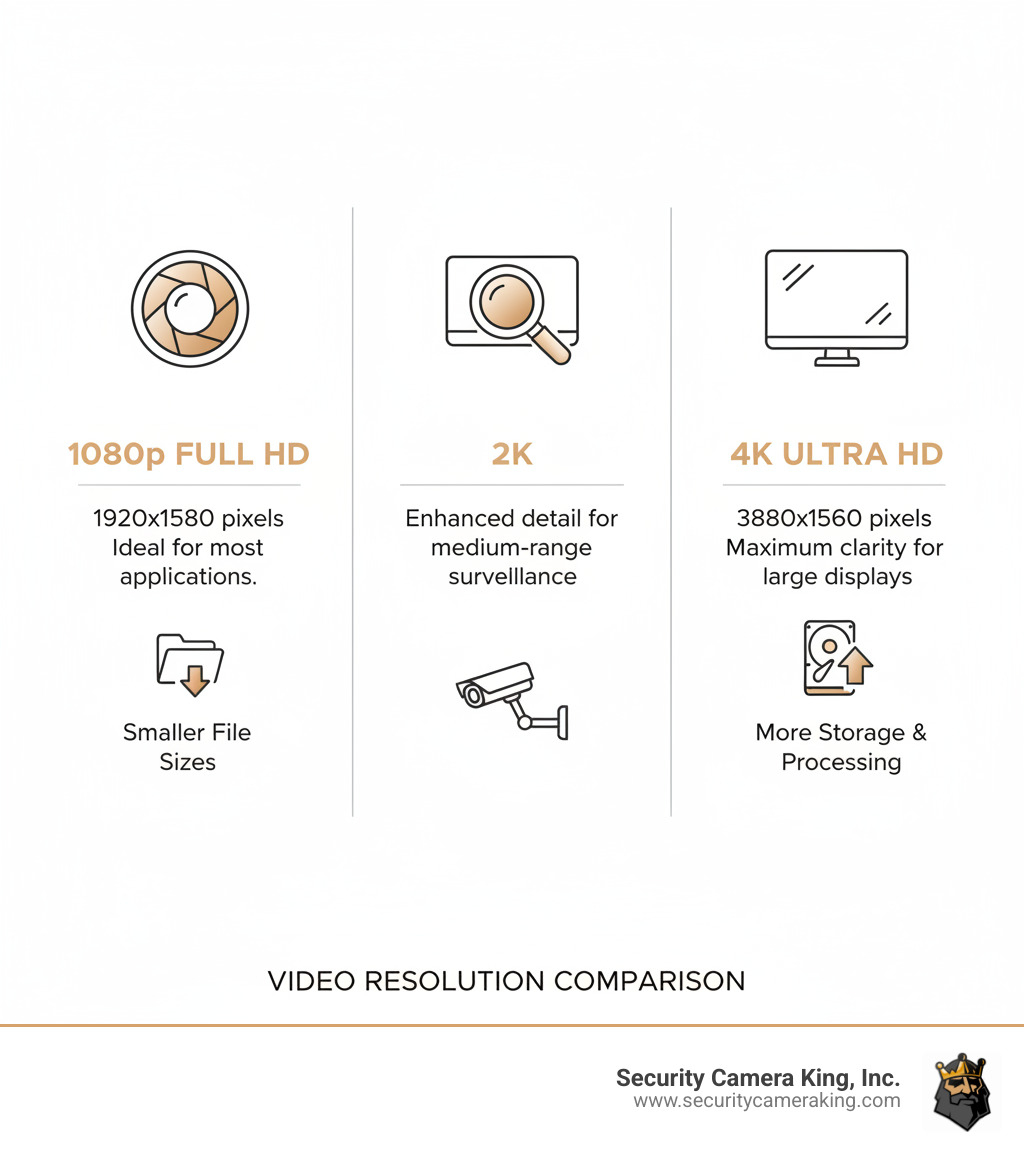 1080p FULL HD

1920x1580 pixels
Ideal for most applications.

Smaller File Sizes

2K

Enhanced detail for medium-range survelllance

4K ULTRA HD

3880x1560 pixels
Maximum clarity for large displays

More Storage & Processing

VIDEO RESOLUTION COMPARISON

Security Camera King, Inc.
www.securitycameraking.com