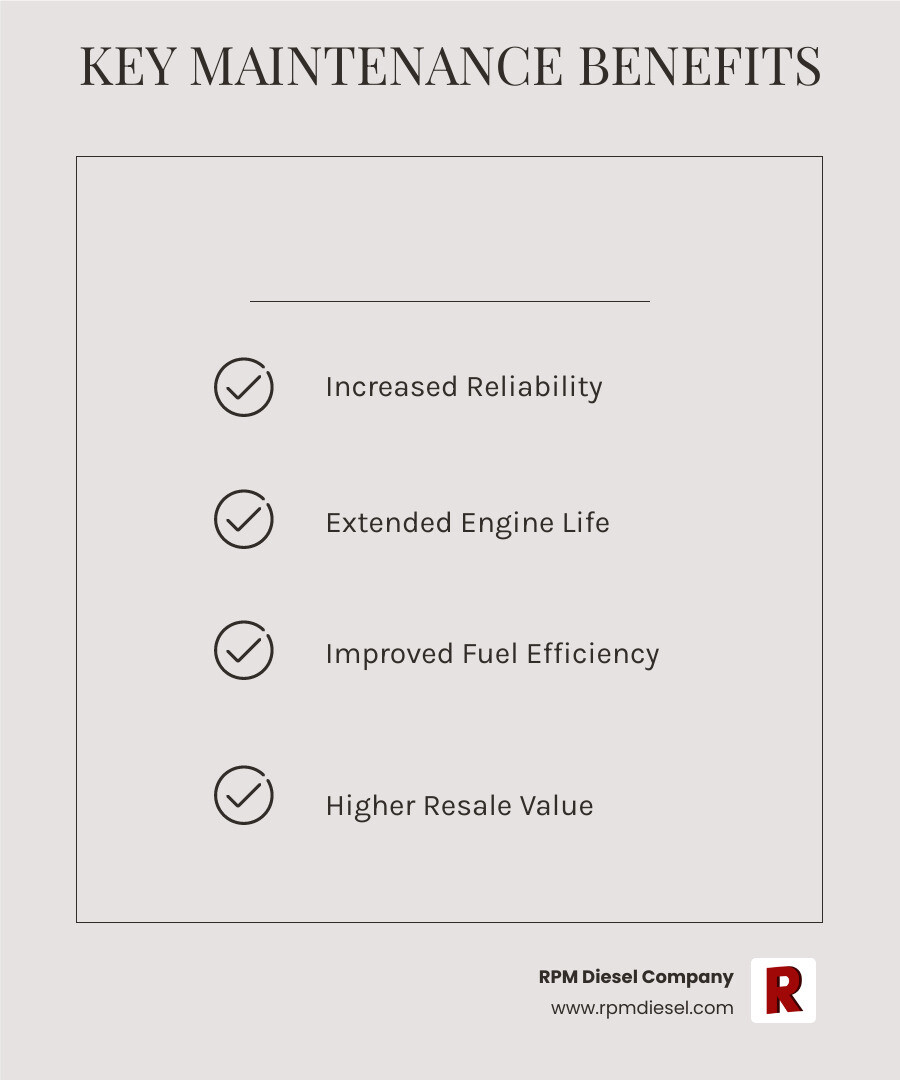 KEY MAINTENANCE BENEFITS

Increased Reliability

Extended Engine Life

Improved Fuel Efficiency

Higher Resale Value

RPM Diesel Company
www.rpmdiesel.com
R