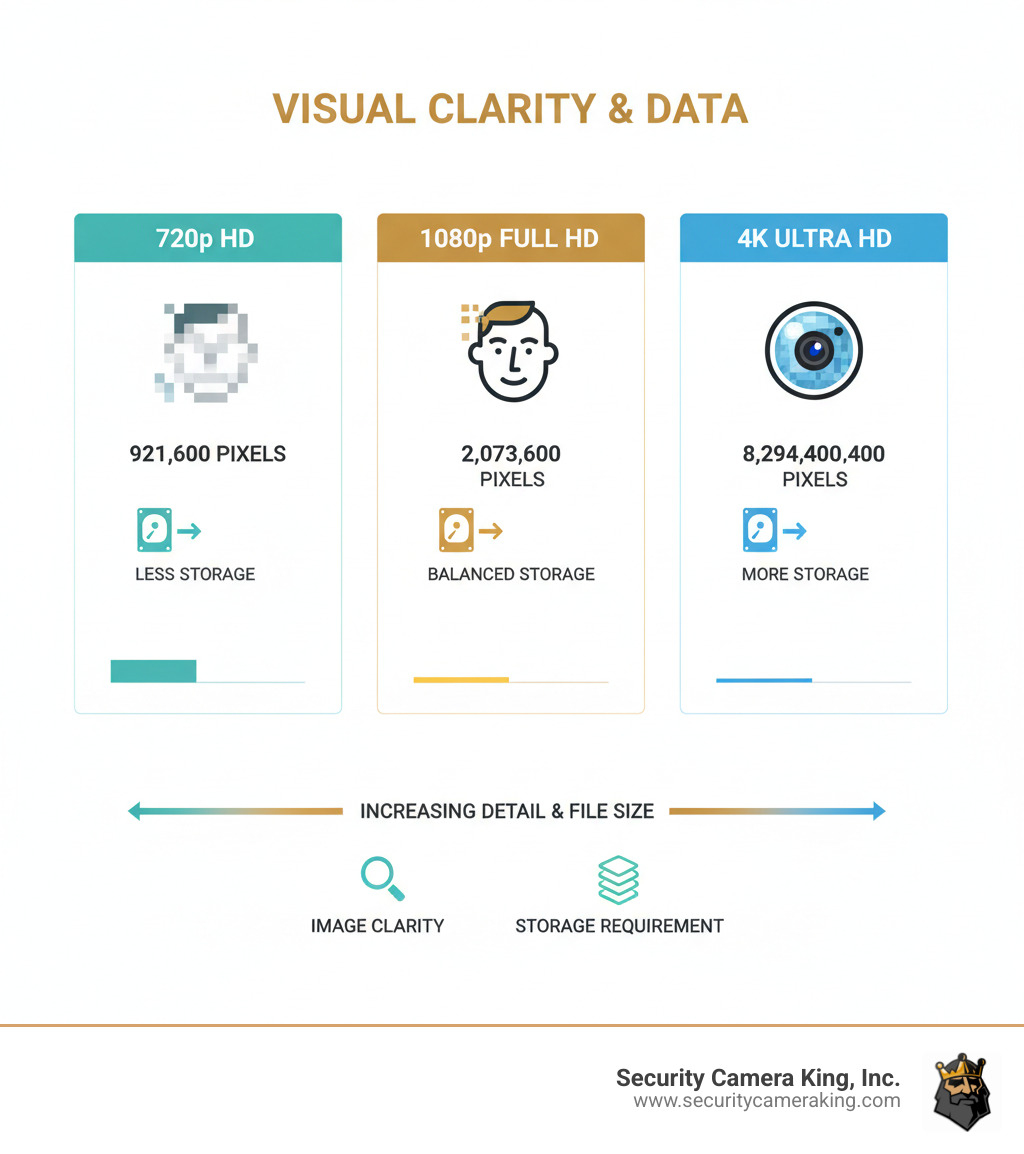 VISUAL CLARITY & DATA

720p HD

921,600 PIXELS

LESS STORAGE

1080p FULL HD

2,073,600 PIXELS

BALANCED STORAGE

4K ULTRA HD

8,294,400,400 PIXELS

MORE STORAGE

INCREASING DETAIL & FILE SIZE

IMAGE CLARITY

STORAGE REQUIREMENT

Security Camera King, Inc.
www.securitycameraking.com