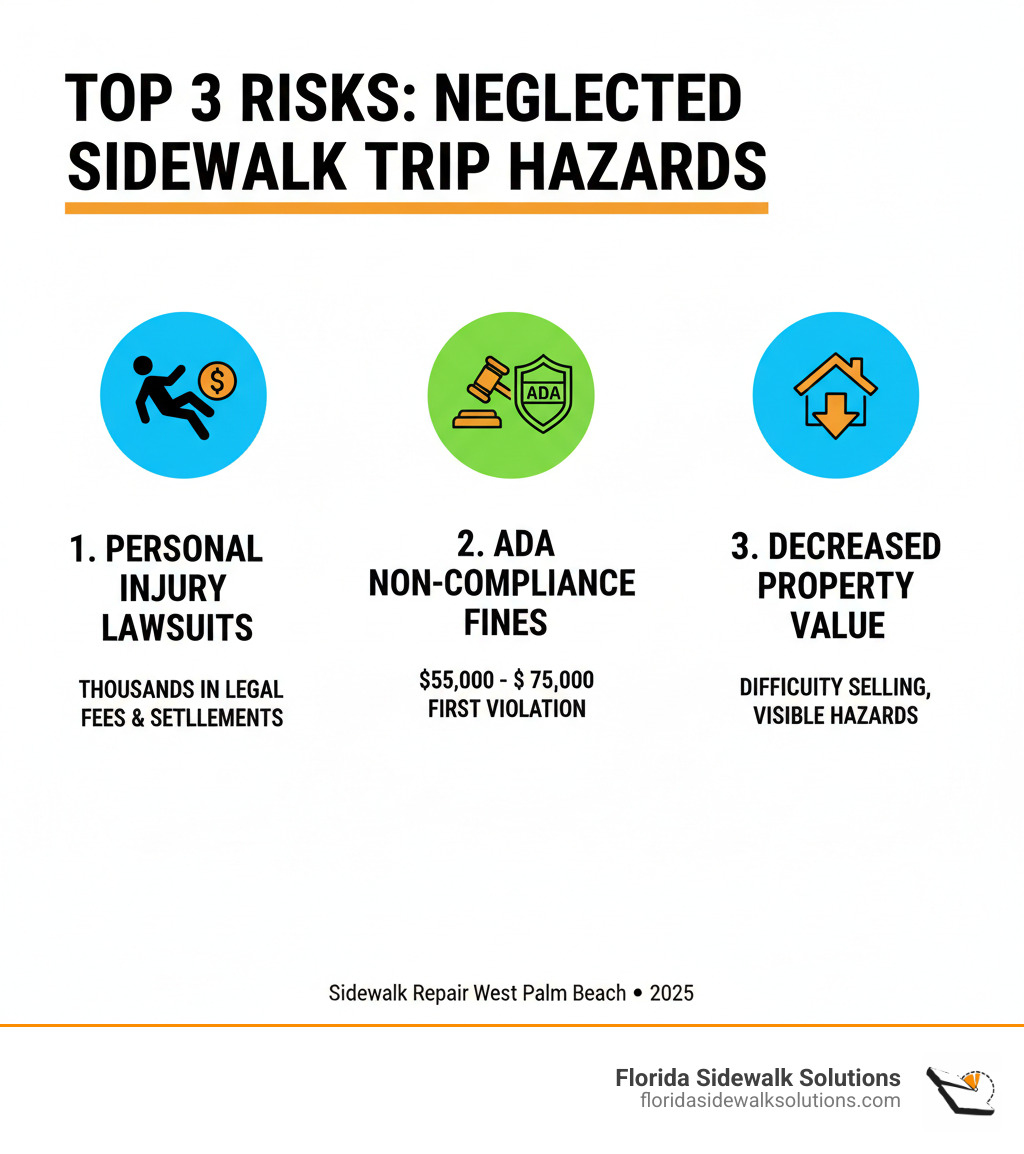 TOP 3 RISKS: NEGLECTED SIDEWALK TRIP HAZARDS

ADA

1. PERSONAL INJURY LAWSUITS

THOUSANDS IN LEGAL FEES & SETLLEMENTS

2. ADA NON-COMPLIANCE FINES

$55,000 - $ 75,000 FIRST VIOLATION

3. DECREASED PROPERTY VALUE

DIFFICUITY SELLING, VISIBLE HAZARDS

Sidewalk Repair West Palm Beach • 2025

Florida Sidewalk Solutions
floridasidewalksolutions.com