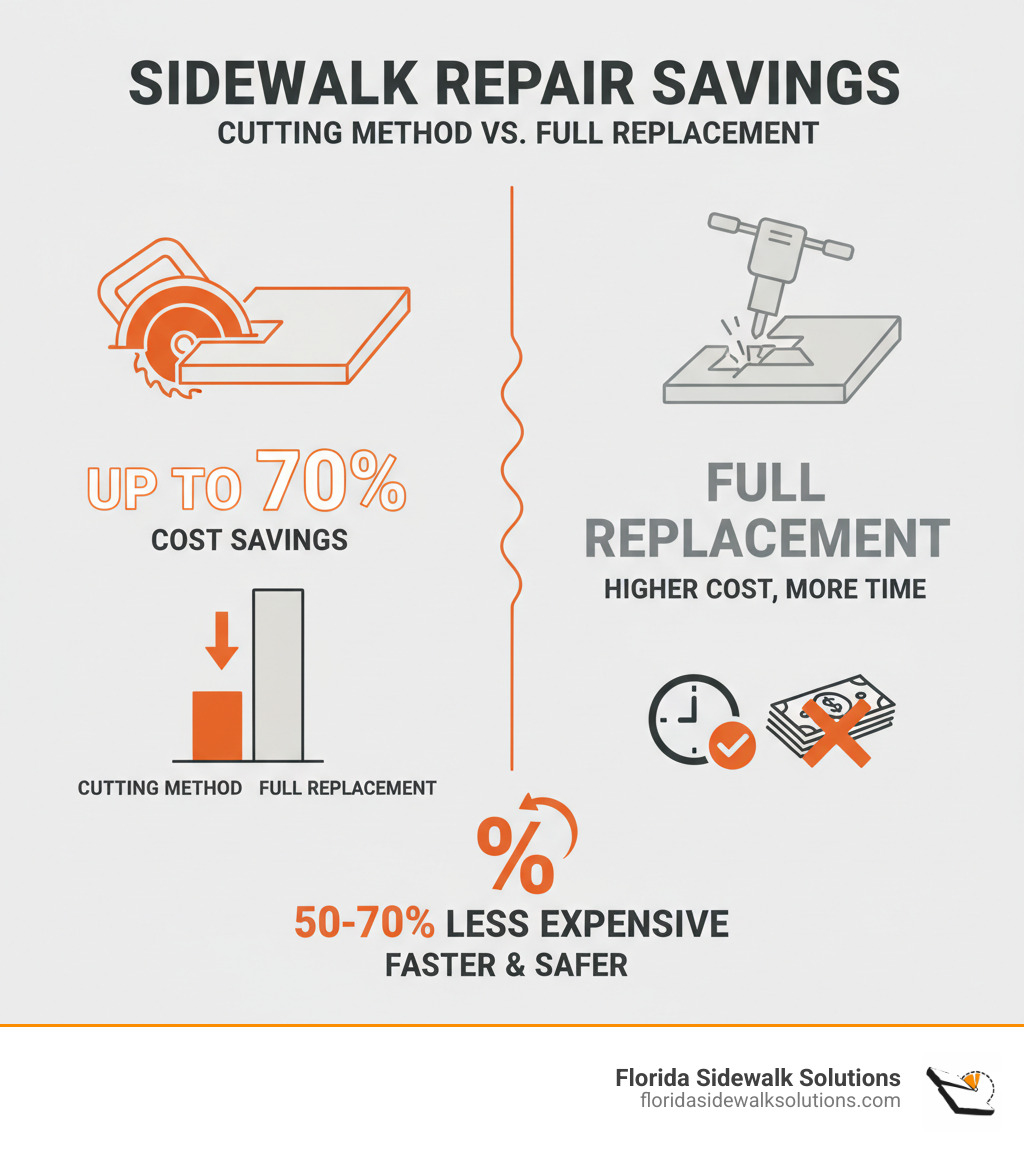 SIDEWALK REPAIR SAVINGS
CUTTING METHOD VS. FULL REPLACEMENT

UP TO 70%
COST SAVINGS

CUTTING METHOD FULL REPLACEMENT

FULL REPLACEMENT
HIGHER COST, MORE TIME

%
50-70% LESS EXPENSIVE
FASTER & SAFER

Florida Sidewalk Solutions
floridasidewalksolutions.com