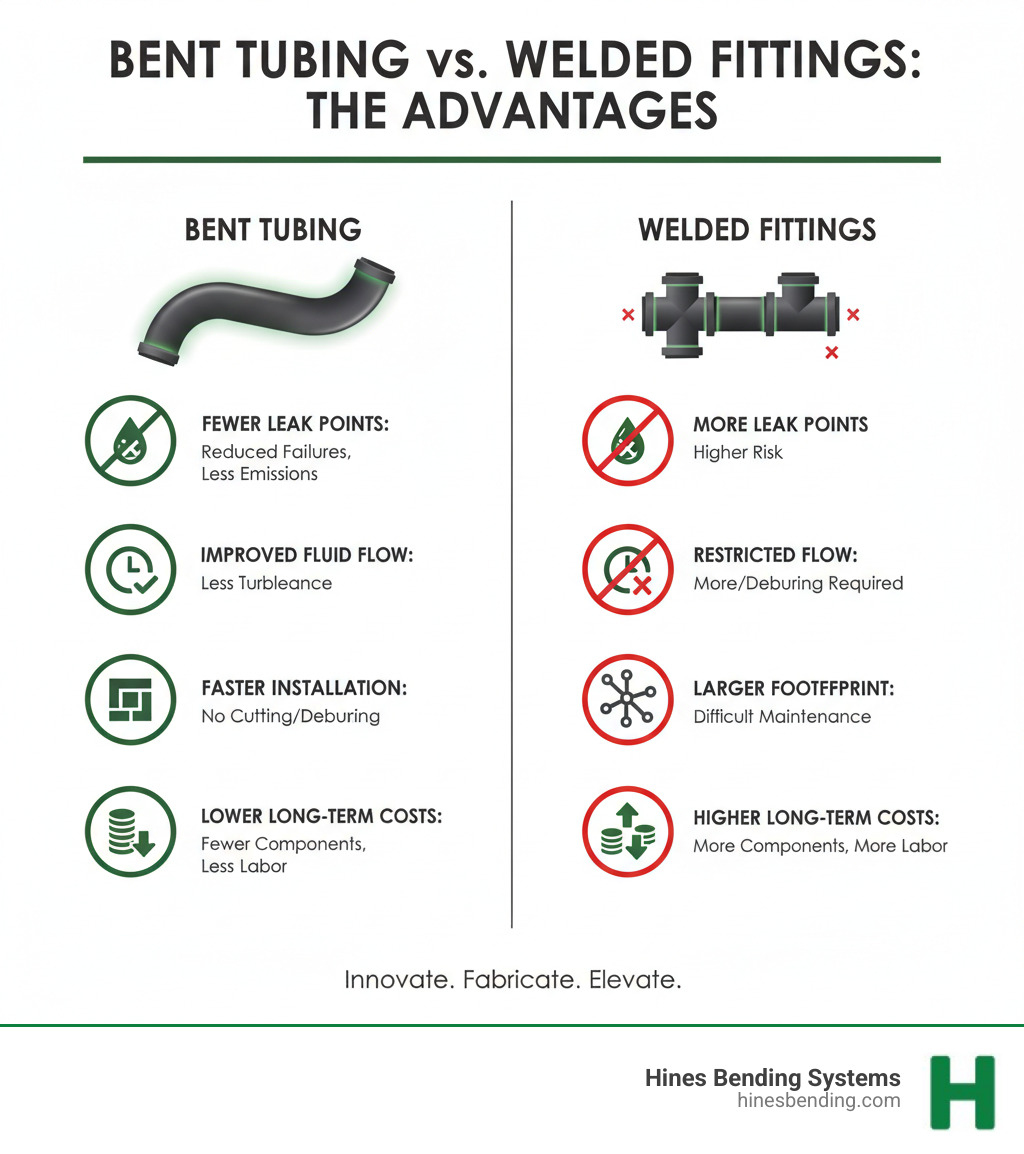 BENT TUBING vs. WELDED FITTINGS: THE ADVANTAGES

BENT TUBING

FEWER LEAK POINTS:
Reduced Failures, Less Emissions

IMPROVED FLUID FLOW:
Less Turbleance

FASTER INSTALLATION:
No Cutting/Deburing

LOWER LONG-TERM COSTS:
Fewer Components, Less Labor

WELDED FITTINGS

MORE LEAK POINTS
Higher Risk

RESTRICTED FLOW:
More/Deburing Required

LARGER FOOTFFPRINT:
Difficult Maintenance

HIGHER LONG-TERM COSTS:
More Components, More Labor

Innovate. Fabricate. Elevate.

Hines Bending Systems
hinesbending.com

H