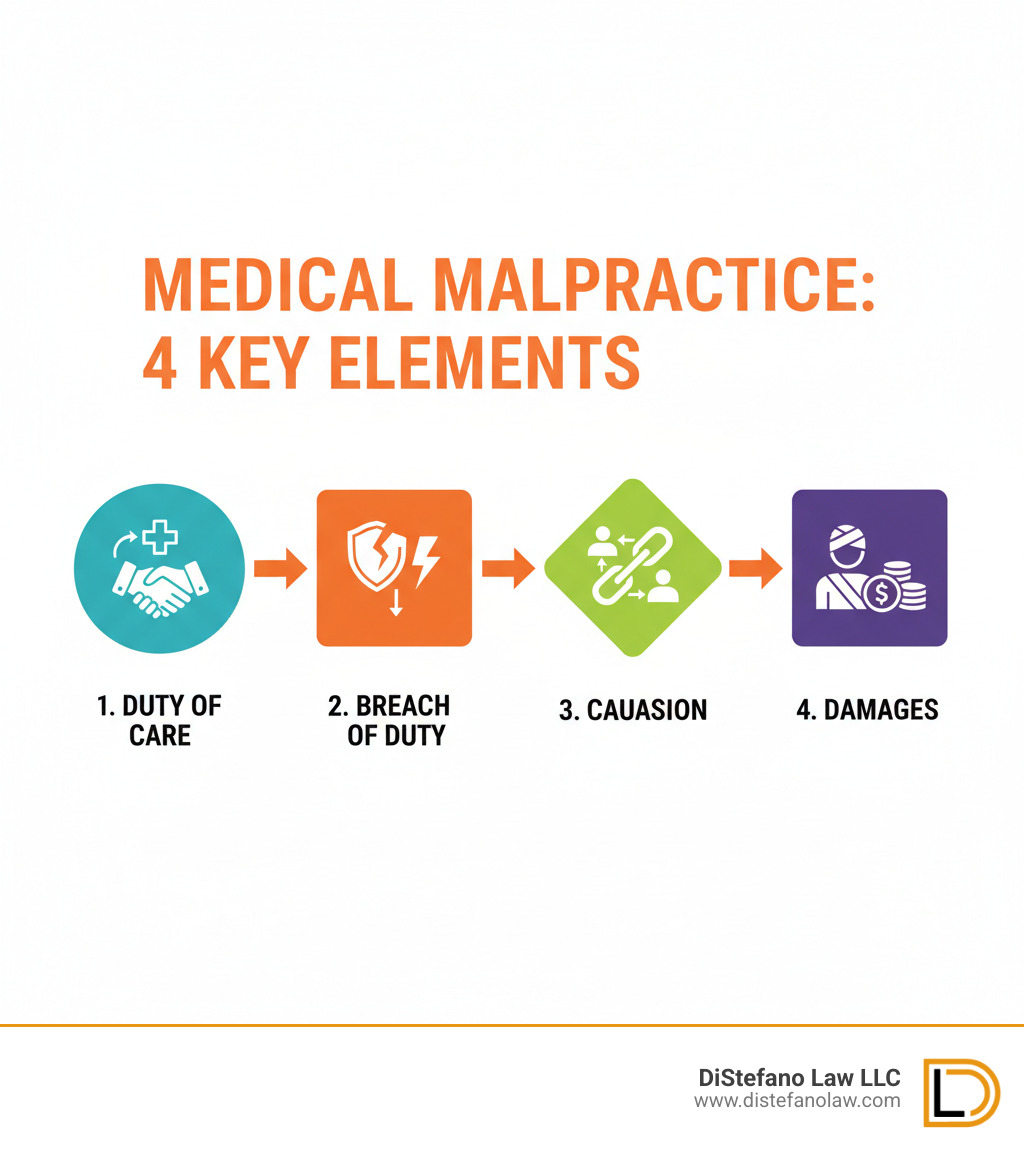 MEDICAL MALPRACTICE: 4 KEY ELEMENTS

1. DUTY OF CARE

2. BREACH OF DUTY

3. CAUASION

4. DAMAGES

DiStefano Law LLC
www.distefanolaw.com