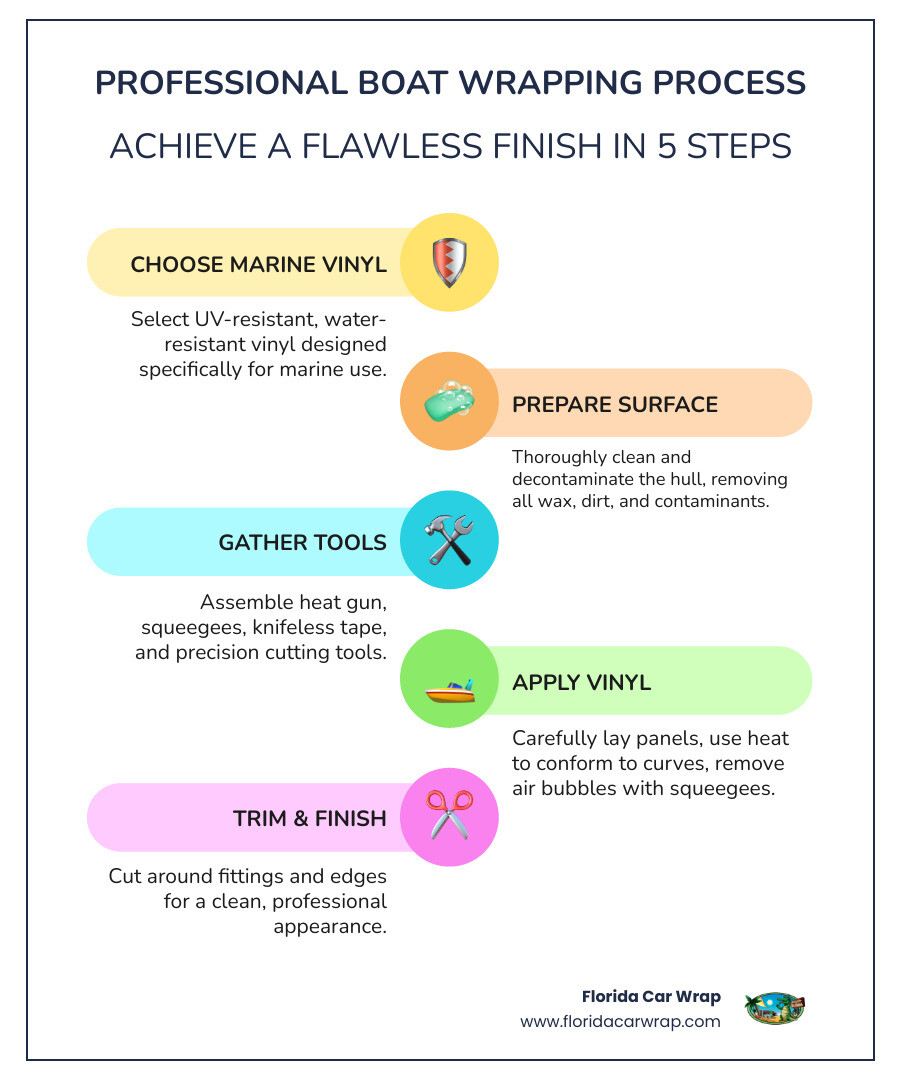 PROFESSIONAL BOAT WRAPPING PROCESS

ACHIEVE A FLAWLESS FINISH IN 5 STEPS

CHOOSE MARINE VINYL

Select UV-resistant, water-resistant vinyl designed specifically for marine use.

PREPARE SURFACE

Thoroughly clean and decontaminate the hull, removing all wax, dirt, and contaminants.

GATHER TOOLS

Assemble heat gun, squeegees, knifeless tape, and precision cutting tools.

APPLY VINYL

Carefully lay panels, use heat to conform to curves, remove air bubbles with squeegees.

TRIM & FINISH

Cut around fittings and edges for a clean, professional appearance.

Florida Car Wrap
www.floridacarwrap.com