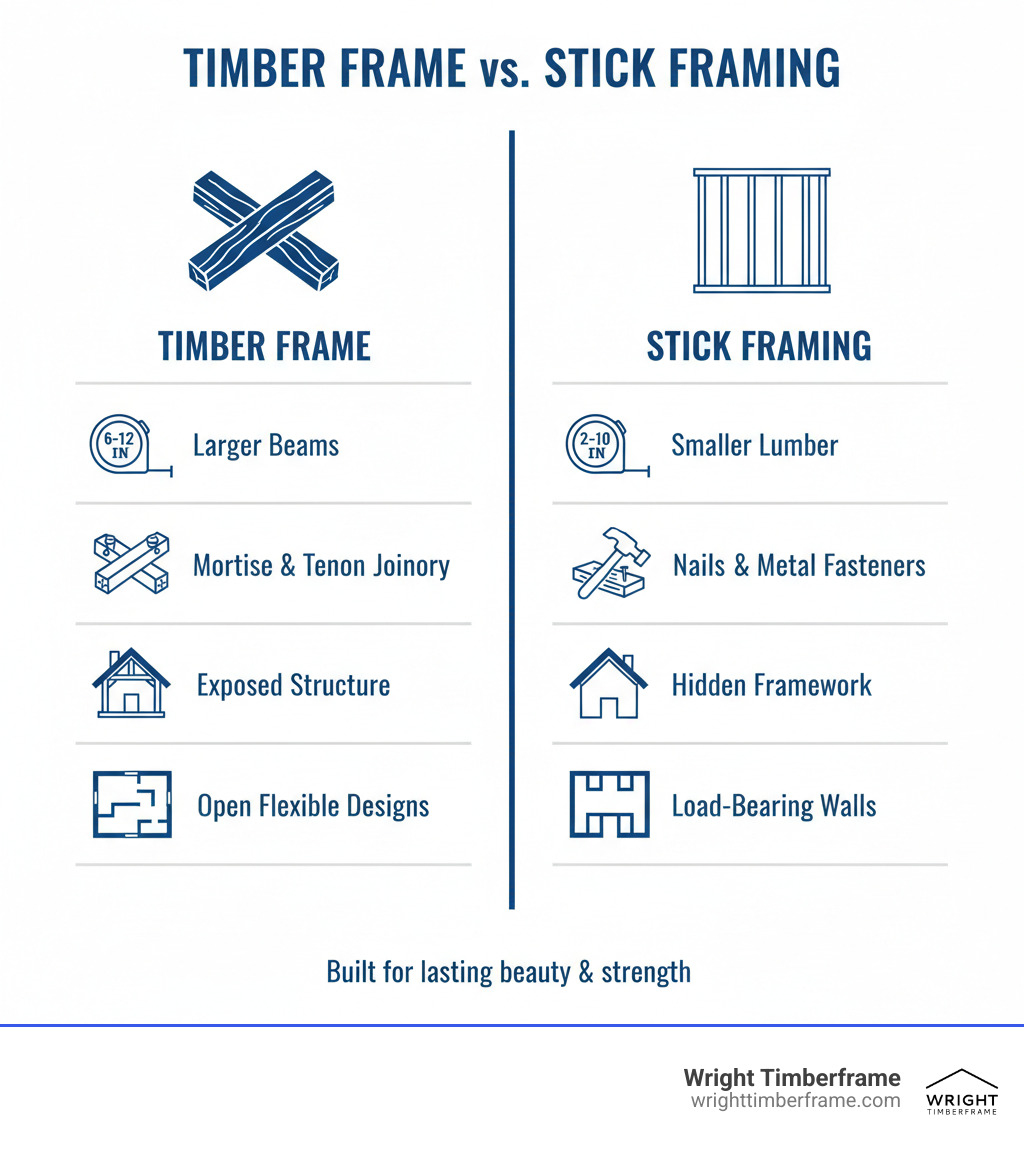 TIMBER FRAME vs. STICK FRAMING

TIMBER FRAME

6-12 IN Larger Beams

Mortise & Tenon Joinory

Exposed Structure

Open Flexible Designs

STICK FRAMING

2-10 IN Smaller Lumber

Nails & Metal Fasteners

Hidden Framework

Load-Bearing Walls

Built for lasting beauty & strength

Wright Timberframe
wrighttimberframe.com

WRIGHT
TIMBERFRAME