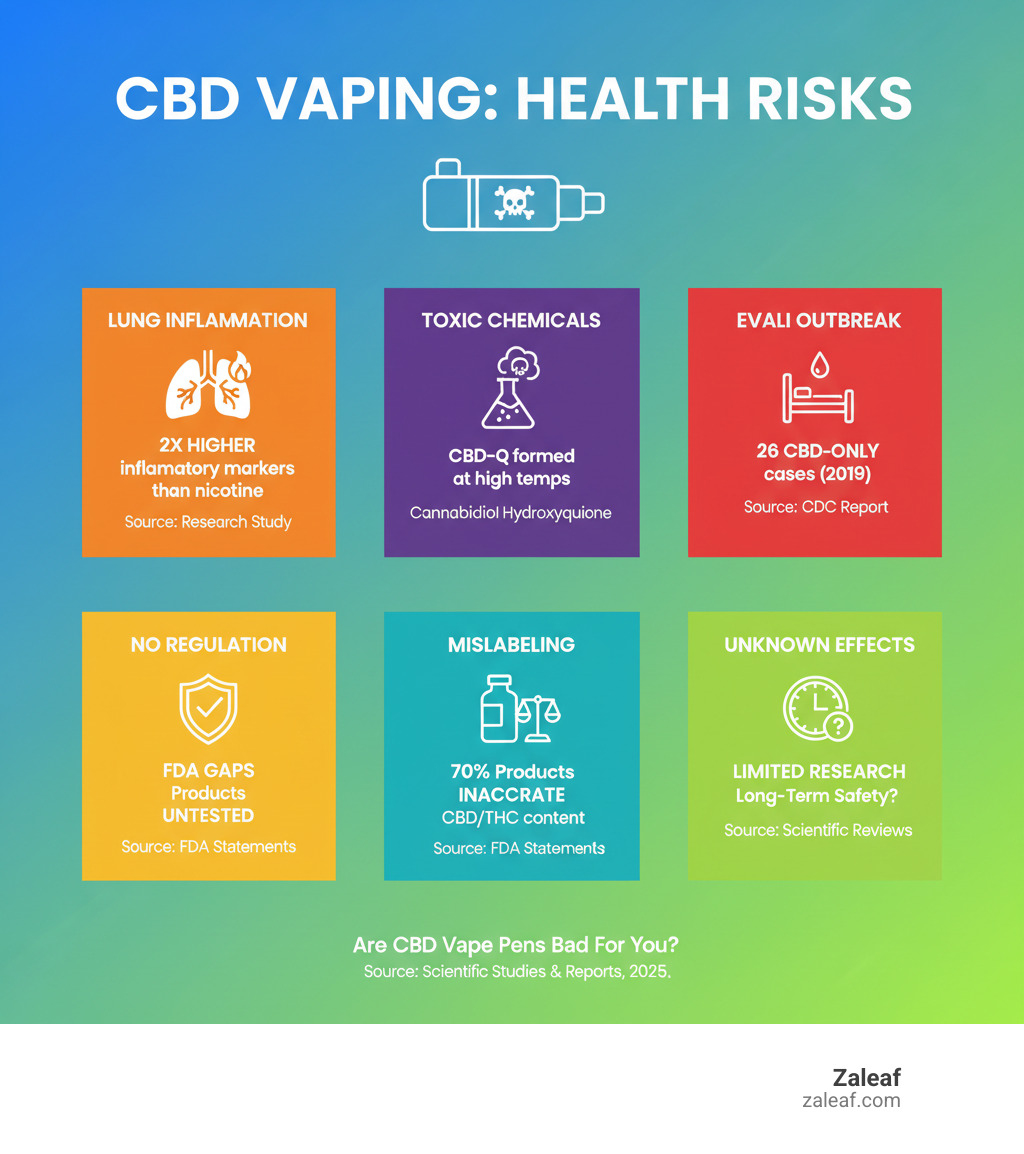 CBD VAPING: HEALTH RISKS

LUNG INFLAMMATION

2X HIGHER inflamatory markers than nicotine

Source: Research Study

TOXIC CHEMICALS

CBD-Q formed at high temps

Cannabidiol Hydroxyquione

EVALI OUTBREAK

26 CBD-ONLY cases (2019)

Source: CDC Report

NO REGULATION

FDA GAPS Products UNTESTED

Source: FDA Statements

MISLABELING

70% Products INACCRATE CBD/THC content

Source: FDA Statements

UNKNOWN EFFECTS

LIMITED RESEARCH Long-Term Safety?

Source: Scientific Reviews

Are CBD Vape Pens Bad For You?

Source: Scientific Studies & Reports, 2025.

Zaleaf
zaleaf.com