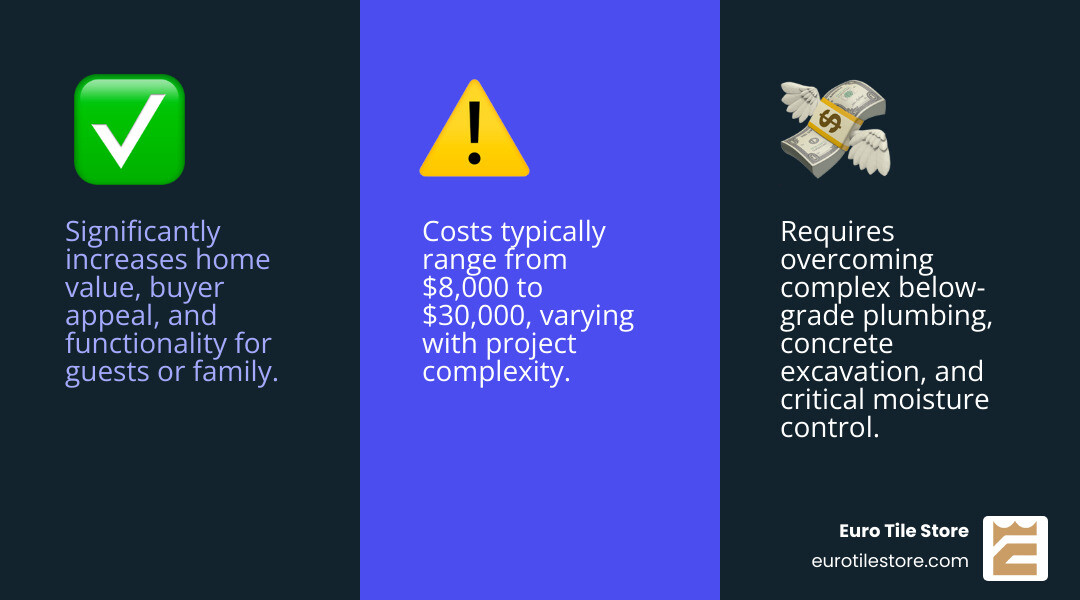 Significantly increases home value, buyer appeal, and functionality for guests or family.

Costs typically range from \$8,000 to \$30,000, varying with project complexity.

Requires overcoming complex below-grade plumbing, concrete excavation, and critical moisture control.

Euro Tile Store
eurotilestore.com