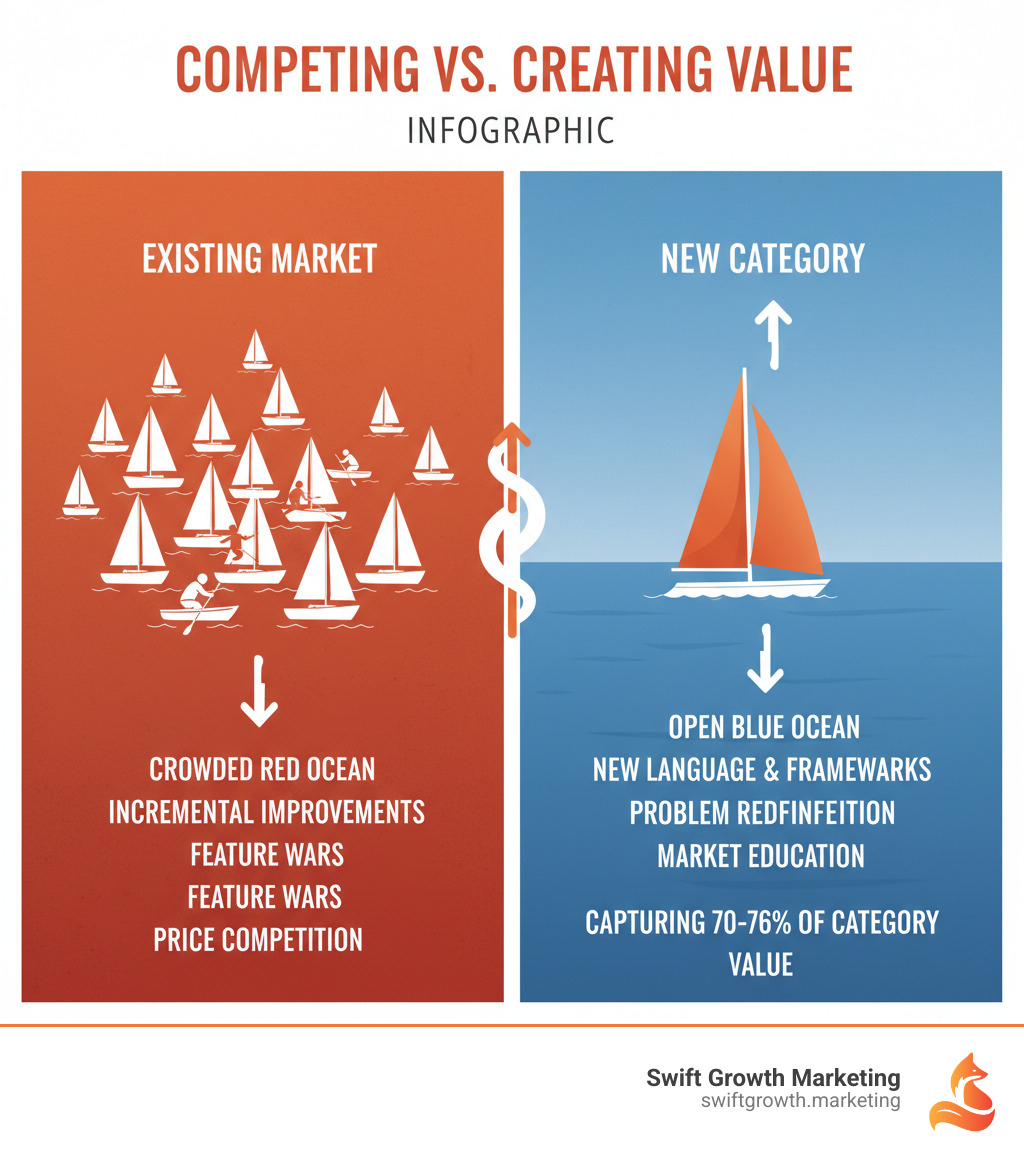 COMPETING VS. CREATING VALUE
INFOGRAPHIC

EXISTING MARKET

CROWDED RED OCEAN
INCREMENTAL IMPROVEMENTS
FEATURE WARS
FEATURE WARS
PRICE COMPETITION

NEW CATEGORY

OPEN BLUE OCEAN
NEW LANGUAGE & FRAMEWARKS
PROBLEM REDFINFEITION
MARKET EDUCATION

CAPTURING 70-76% OF CATEGORY VALUE

Swift Growth Marketing
swiftgrowth.marketing