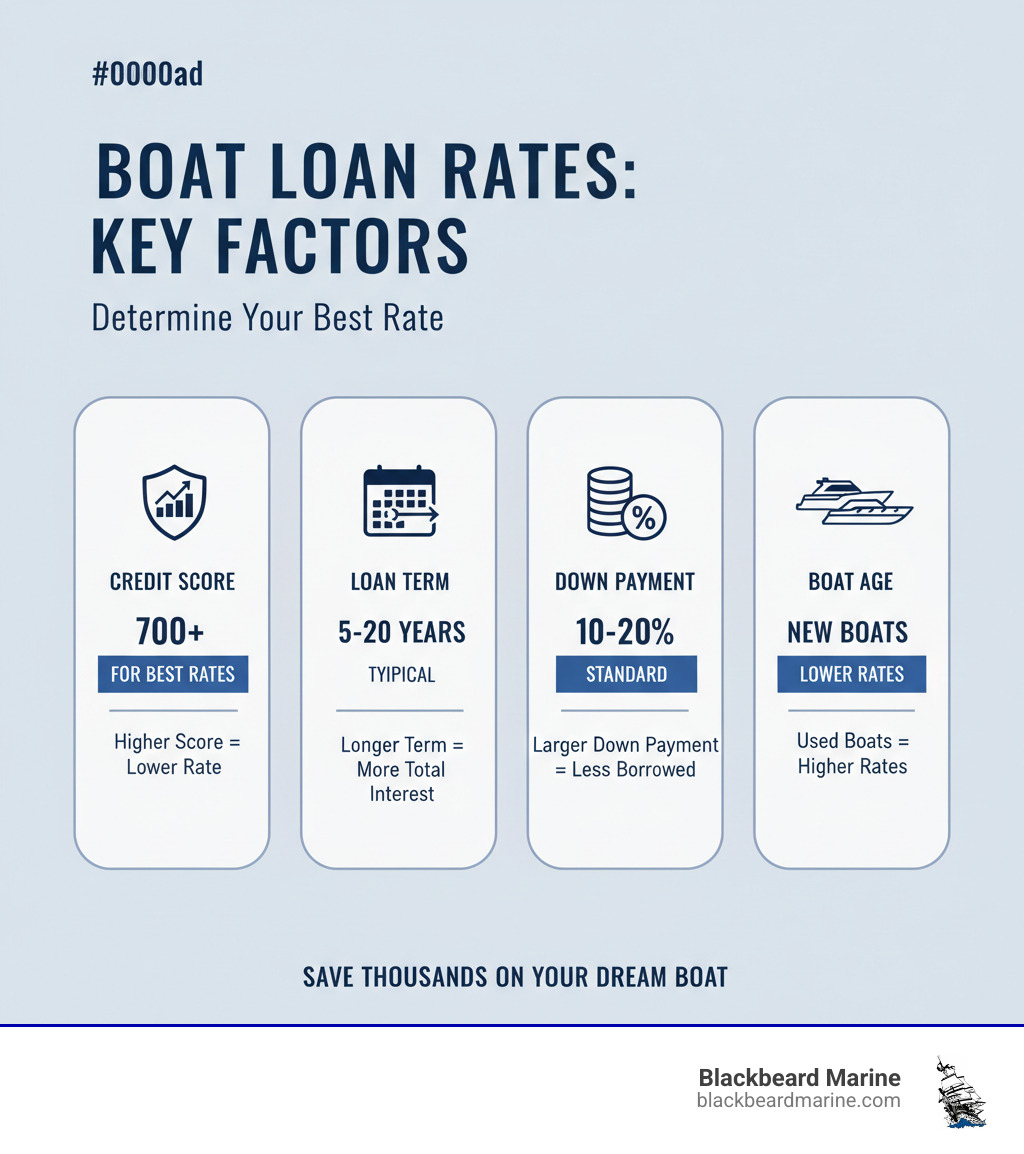 #0000ad

BOAT LOAN RATES: KEY FACTORS

Determine Your Best Rate

CREDIT SCORE

700+

FOR BEST RATES

Higher Score = Lower Rate

LOAN TERM

5-20 YEARS

TYIPICAL

Longer Term = More Total Interest

DOWN PAYMENT

10-20%

STANDARD

Larger Down Payment = Less Borrowed

BOAT AGE

NEW BOATS

LOWER RATES

Used Boats = Higher Rates

SAVE THOUSANDS ON YOUR DREAM BOAT

Blackbeard Marine
blackbeardmarine.com