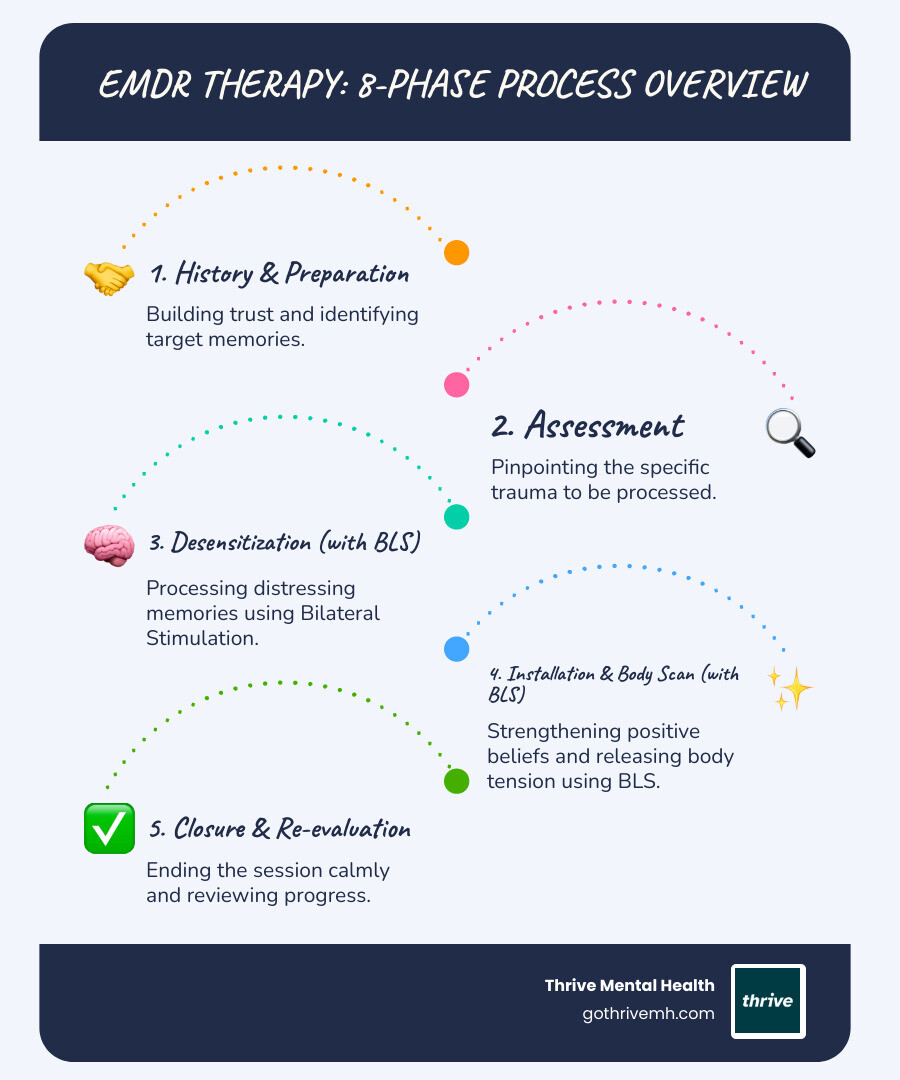 EMDR THERAPY: 8-PHASE PROCESS OVERVIEW

1. History & Preparation

Building trust and identifying target memories.

2. Assessment

Pinpointing the specific trauma to be processed.

3. Desensitization (with BLS)

Processing distressing memories using Bilateral Stimulation.

4. Installation & Body Scan (with BLS)

Strengthening positive beliefs and releasing body tension using BLS.

5. Closure & Re-evaluation

Ending the session calmly and reviewing progress.

Thrive Mental Health
gothrivemh.com

thrive