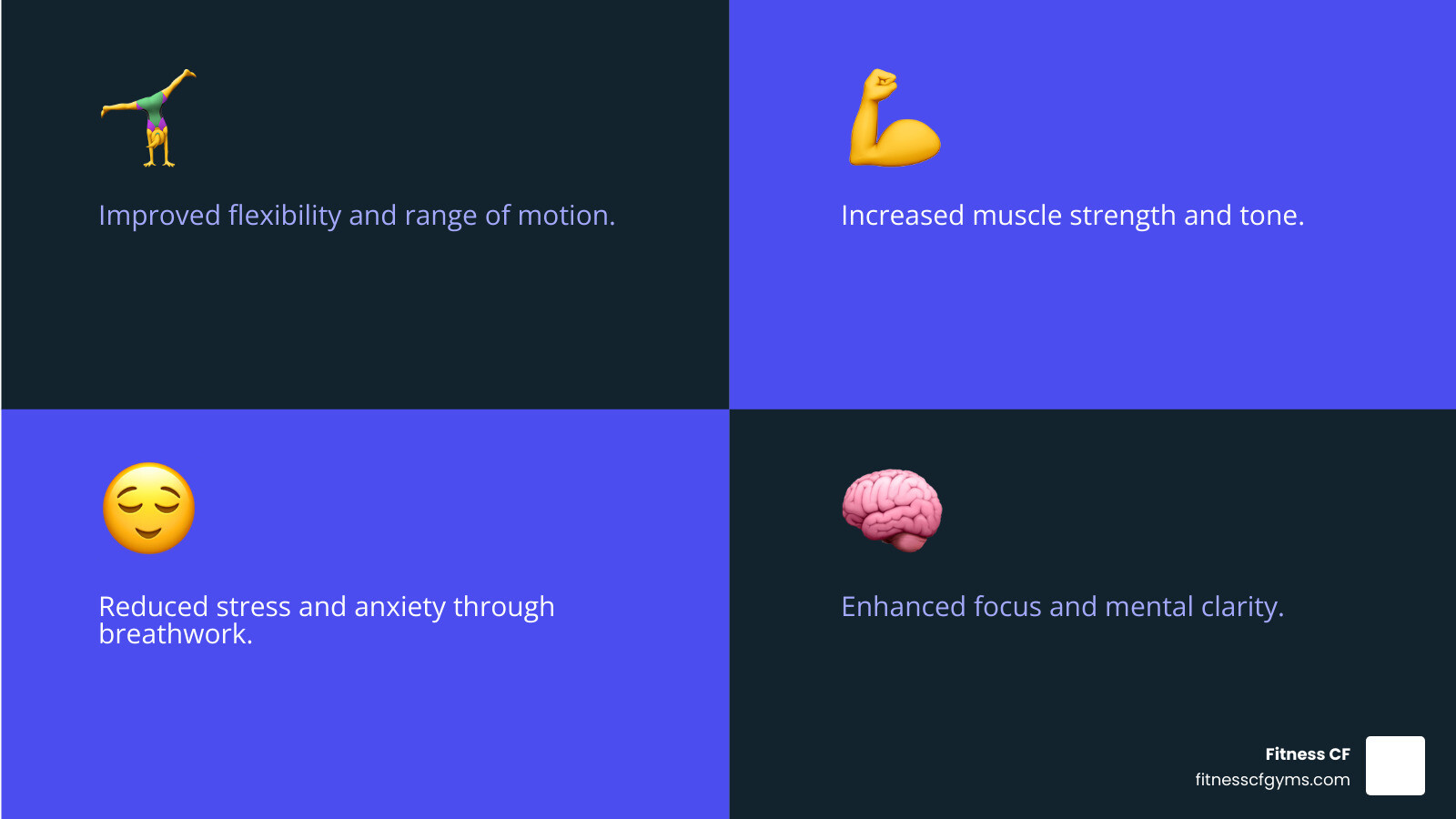 Improved flexibility and range of motion.

Increased muscle strength and tone.

Reduced stress and anxiety through breathwork.

Enhanced focus and mental clarity.

Fitness CF
fitnesscfgyms.com