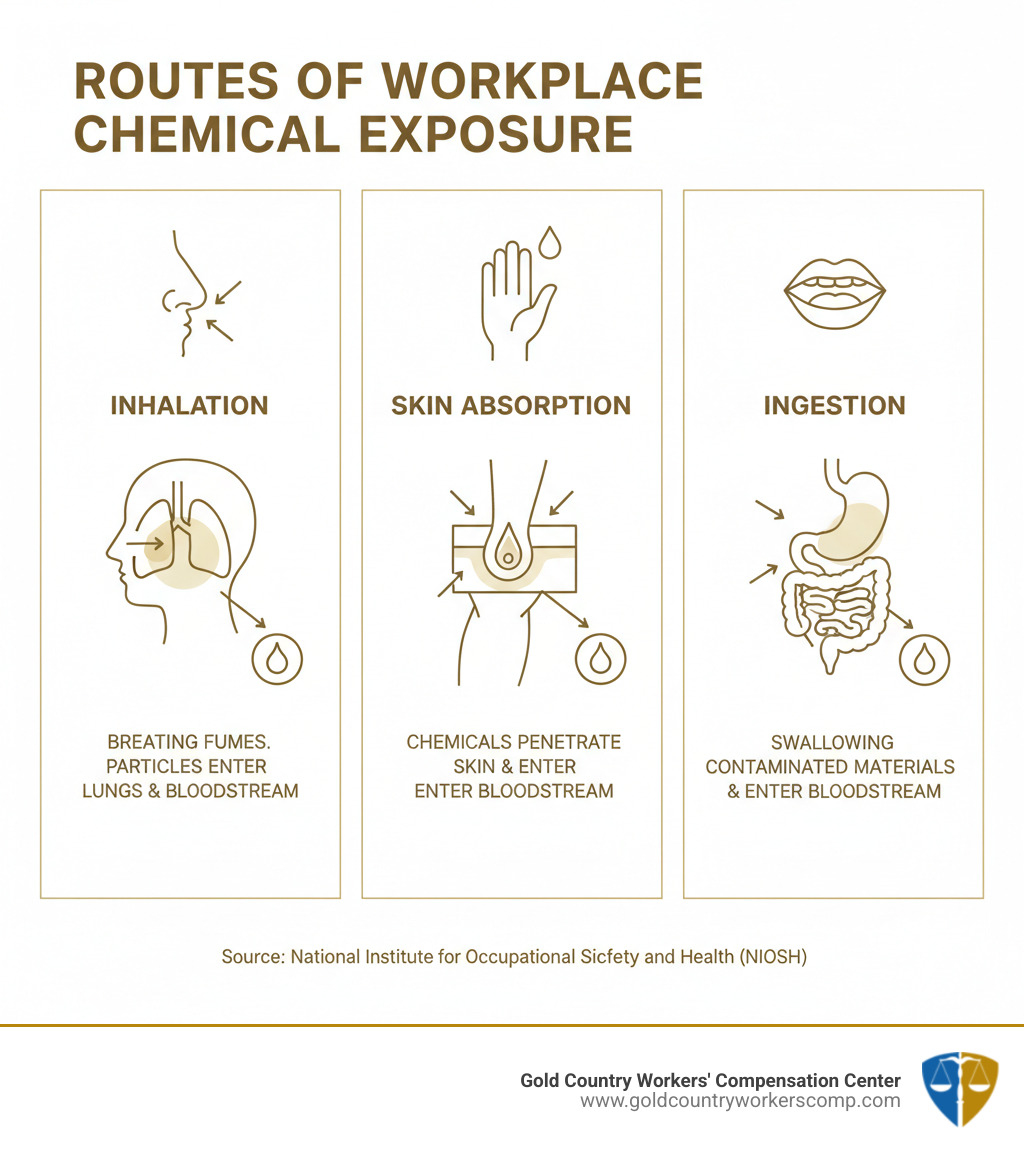 ROUTES OF WORKPLACE CHEMICAL EXPOSURE

INHALATION

BREATING FUMES. PARTICLES ENTER LUNGS & BLOODSTREAM

SKIN ABSORPTION

CHEMICALS PENETRATE SKIN & ENTER ENTER BLOODSTREAM

INGESTION

SWALLOWING CONTAMINATED MATERIALS & ENTER BLOODSTREAM

Source: National Institute for Occupational Sicfety and Health (NIOSH)

Gold Country Workers' Compensation Center
www.goldcountryworkerscomp.com