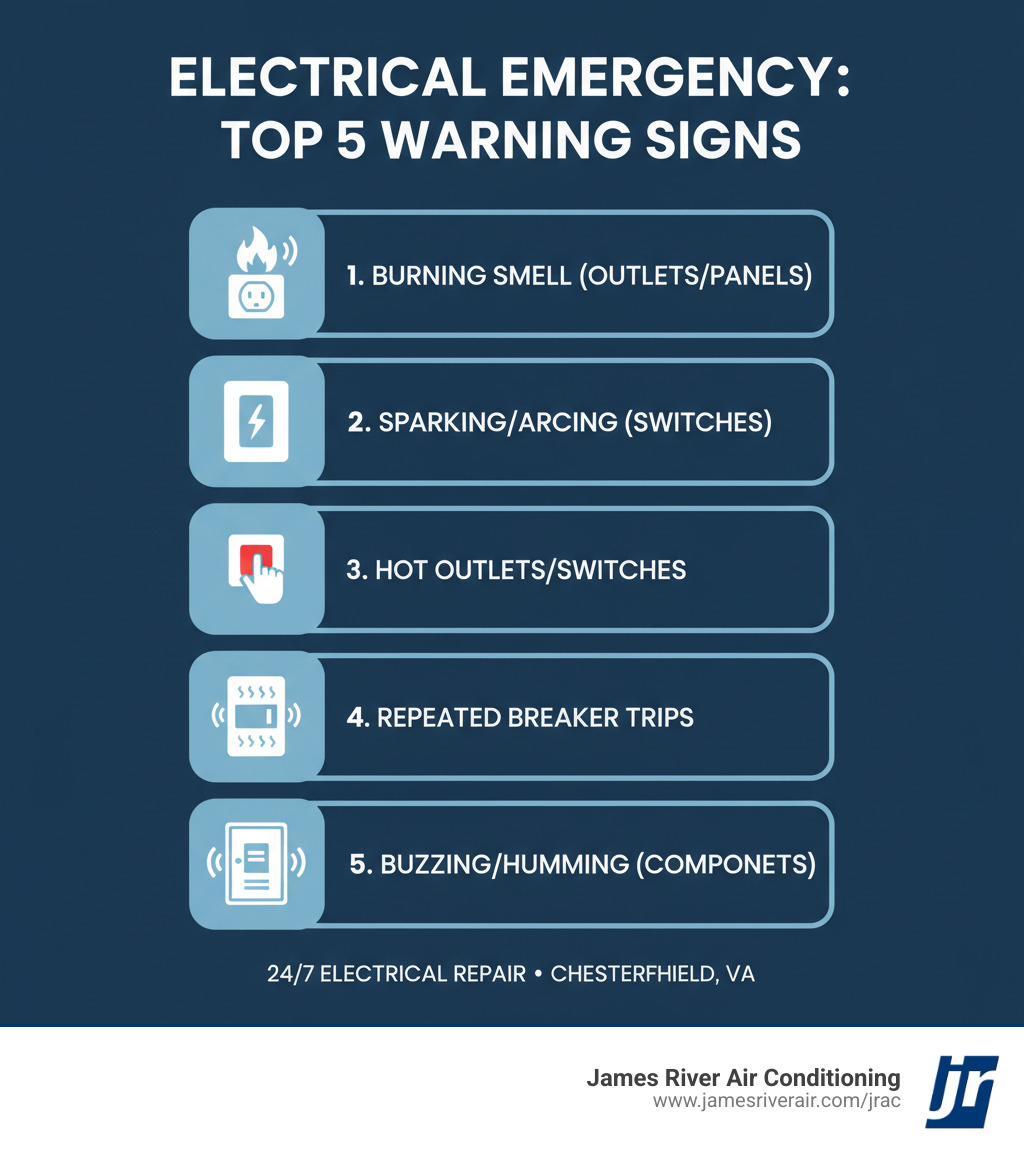 ELECTRICAL EMERGENCY: TOP 5 WARNING SIGNS

1. BURNING SMELL (OUTLETS/PANELS)

2. SPARKING/ARCING (SWITCHES)

3. HOT OUTLETS/SWITCHES

4. REPEATED BREAKER TRIPS

5. BUZZING/HUMMING (COMPONETS)

24/7 ELECTRICAL REPAIR • CHESTERFHIELD, VA

James River Air Conditioning
www.jamesriverair.com/jrac

jr