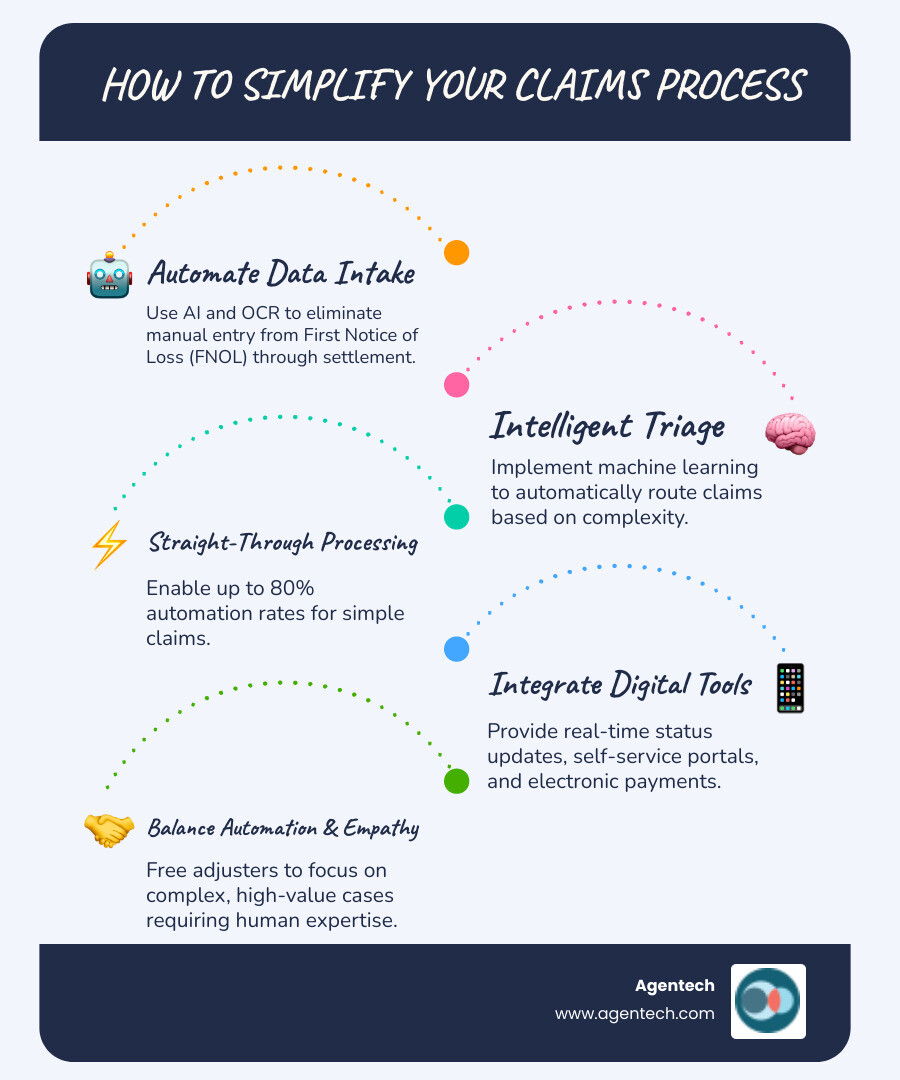 HOW TO SIMPLIFY YOUR CLAIMS PROCESS

Automate Data Intake

Use AI and OCR to eliminate manual entry from First Notice of Loss (FNOL) through settlement.

Intelligent Triage

Implement machine learning to automatically route claims based on complexity.

Straight-Through Processing

Enable up to 80% automation rates for simple claims.

Integrate Digital Tools

Provide real-time status updates, self-service portals, and electronic payments.

Balance Automation & Empathy

Free adjusters to focus on complex, high-value cases requiring human expertise.

Agentech
www.agentech.com