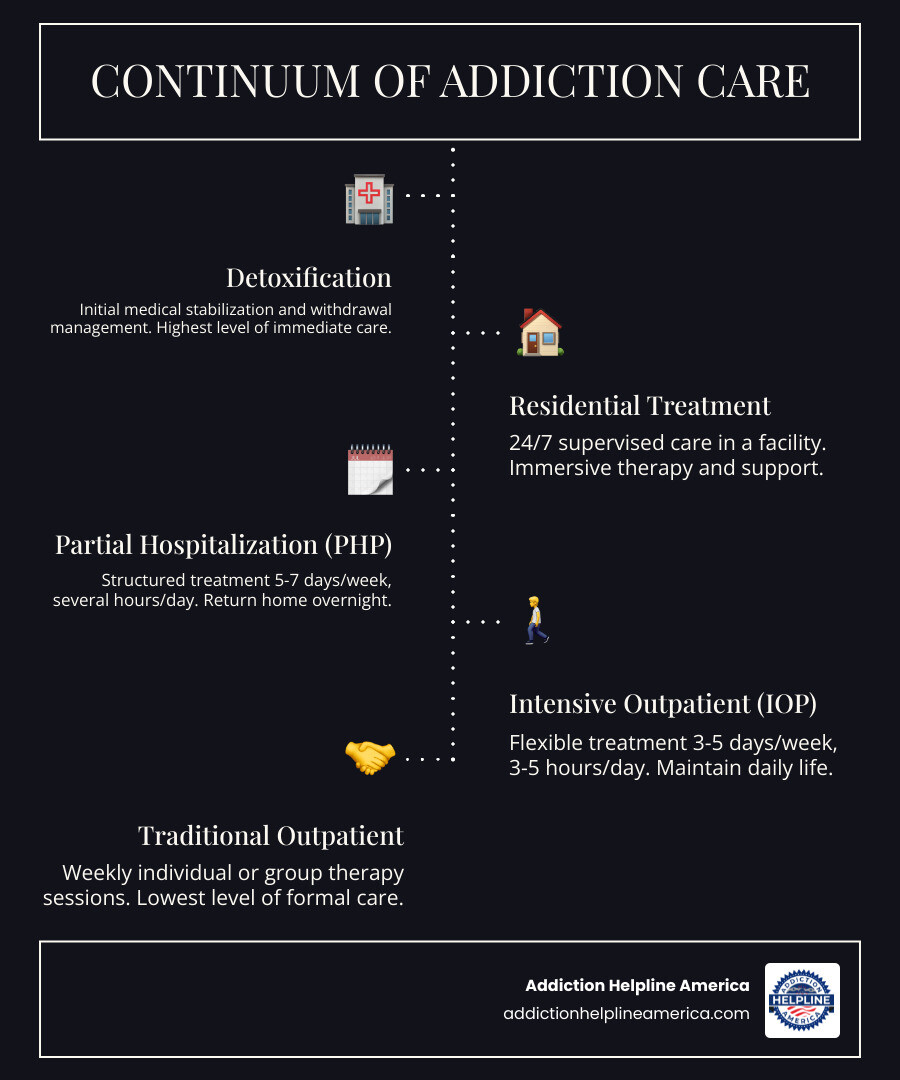 CONTINUUM OF ADDICTION CARE

Detoxification

Initial medical stabilization and withdrawal management. Highest level of immediate care.

Residential Treatment

24/7 supervised care in a facility. Immersive therapy and support.

Partial Hospitalization (PHP)

Structured treatment 5-7 days/week, several hours/day. Return home overnight.

Intensive Outpatient (IOP)

Flexible treatment 3-5 days/week, 3-5 hours/day. Maintain daily life.

Traditional Outpatient

Weekly individual or group therapy sessions. Lowest level of formal care.

Addiction Helpline America
addictionhelplineamerica.com

ADDICTION HELPLINE AMERICA