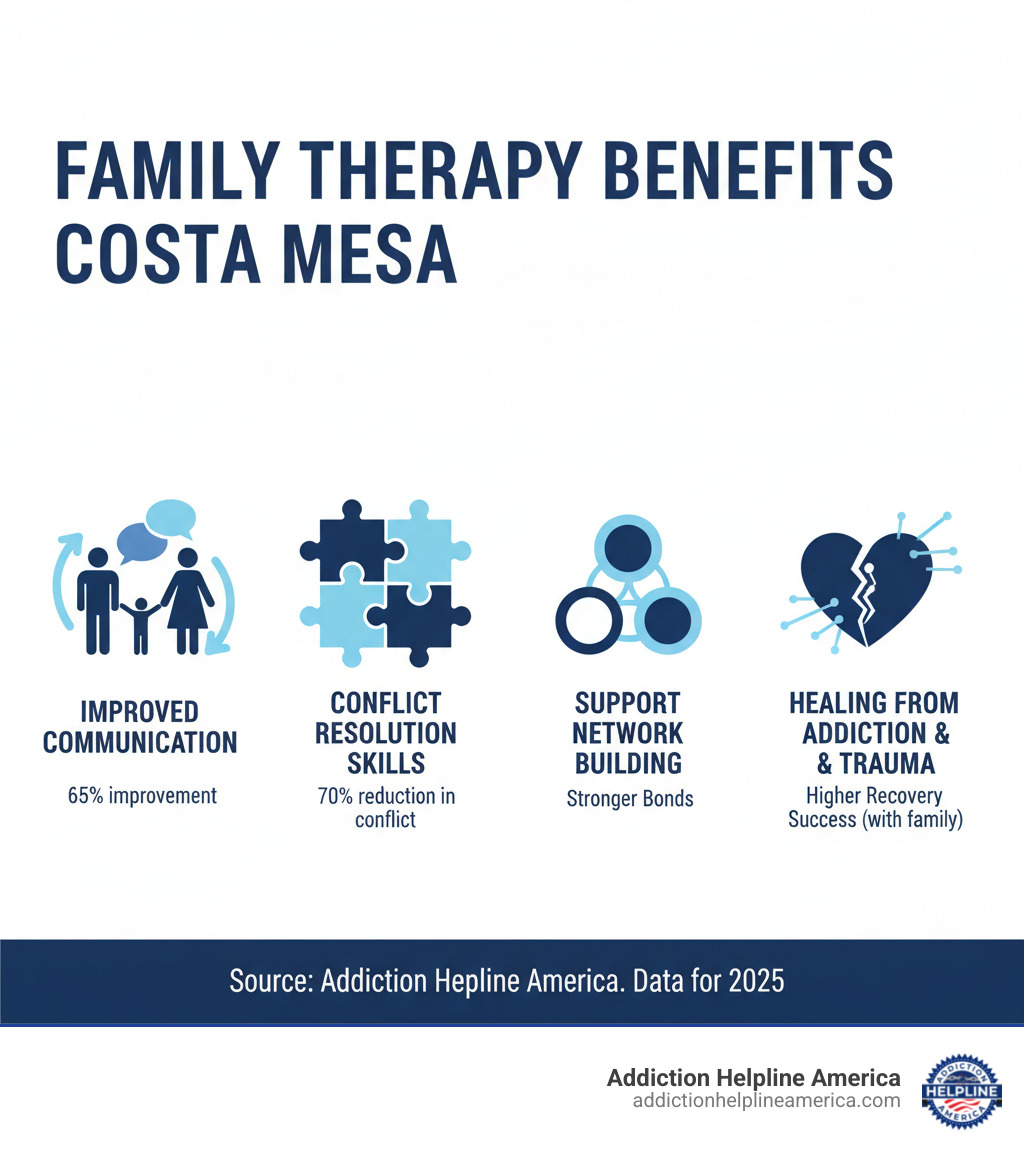 FAMILY THERAPY BENEFITS COSTA MESA

IMPROVED COMMUNICATION

65% improvement

CONFLICT RESOLUTION SKILLS

70% reduction in conflict

SUPPORT NETWORK BUILDING

Stronger Bonds

HEALING FROM ADDICTION & & TRAUMA

Higher Recovery Success (with family)

Source: Addiction Hepline America. Data for 2025

Addiction Helpline America
addictionhelplineamerica.com

ADDICTION HELPLINE AMERICA