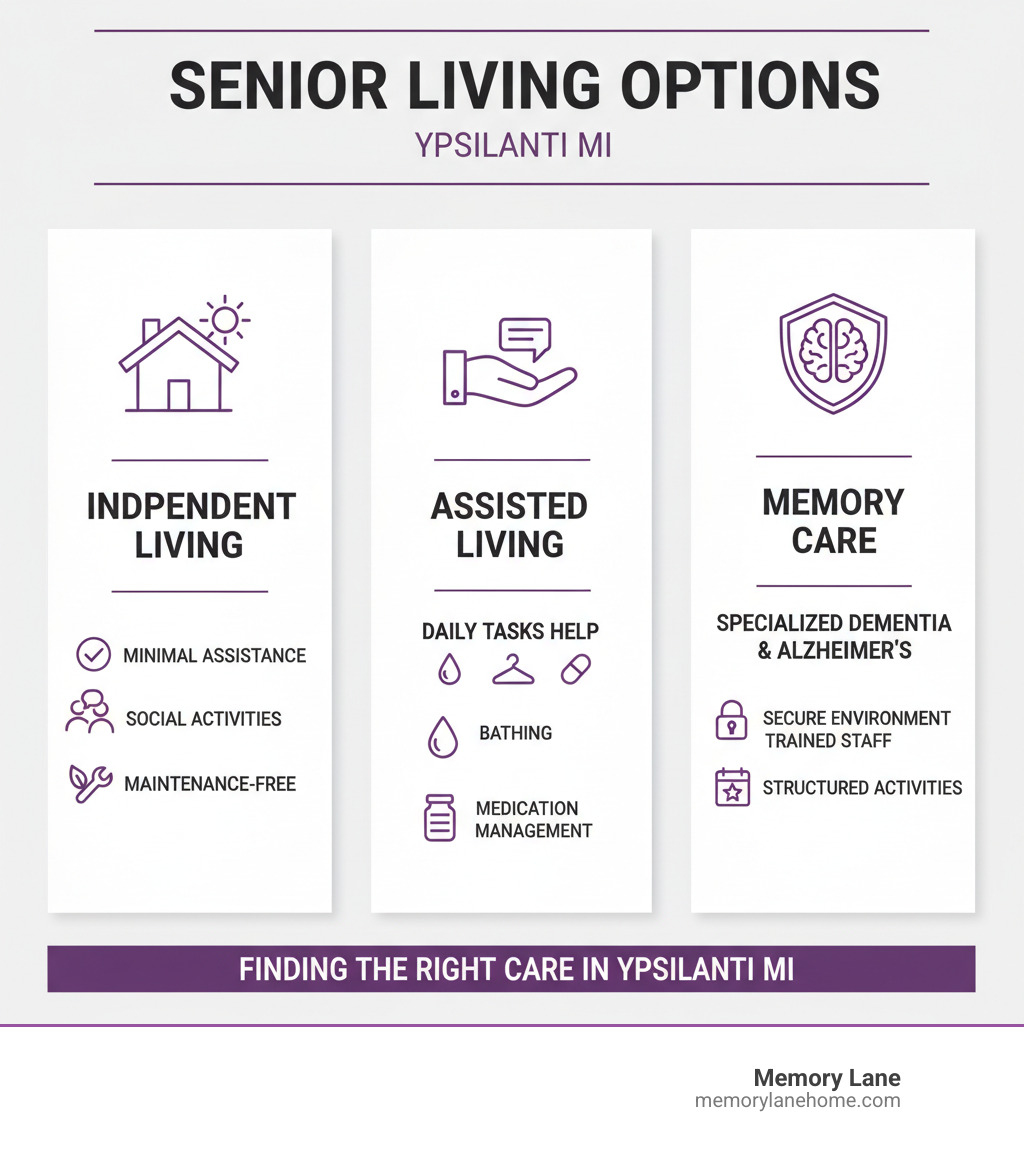 SENIOR LIVING OPTIONS

YPSILANTI MI

INDPENDENT LIVING

MINIMAL ASSISTANCE

SOCIAL ACTIVITIES

MAINTENANCE-FREE

ASSISTED LIVING

DAILY TASKS HELP

BATHING

MEDICATION MANAGEMENT

MEMORY CARE

SPECIALIZED DEMENTIA & ALZHEIMER'S

SECURE ENVIRONMENT TRAINED STAFF

STRUCTURED ACTIVITIES

FINDING THE RIGHT CARE IN YPSILANTI MI

Memory Lane
memorylanehome.com