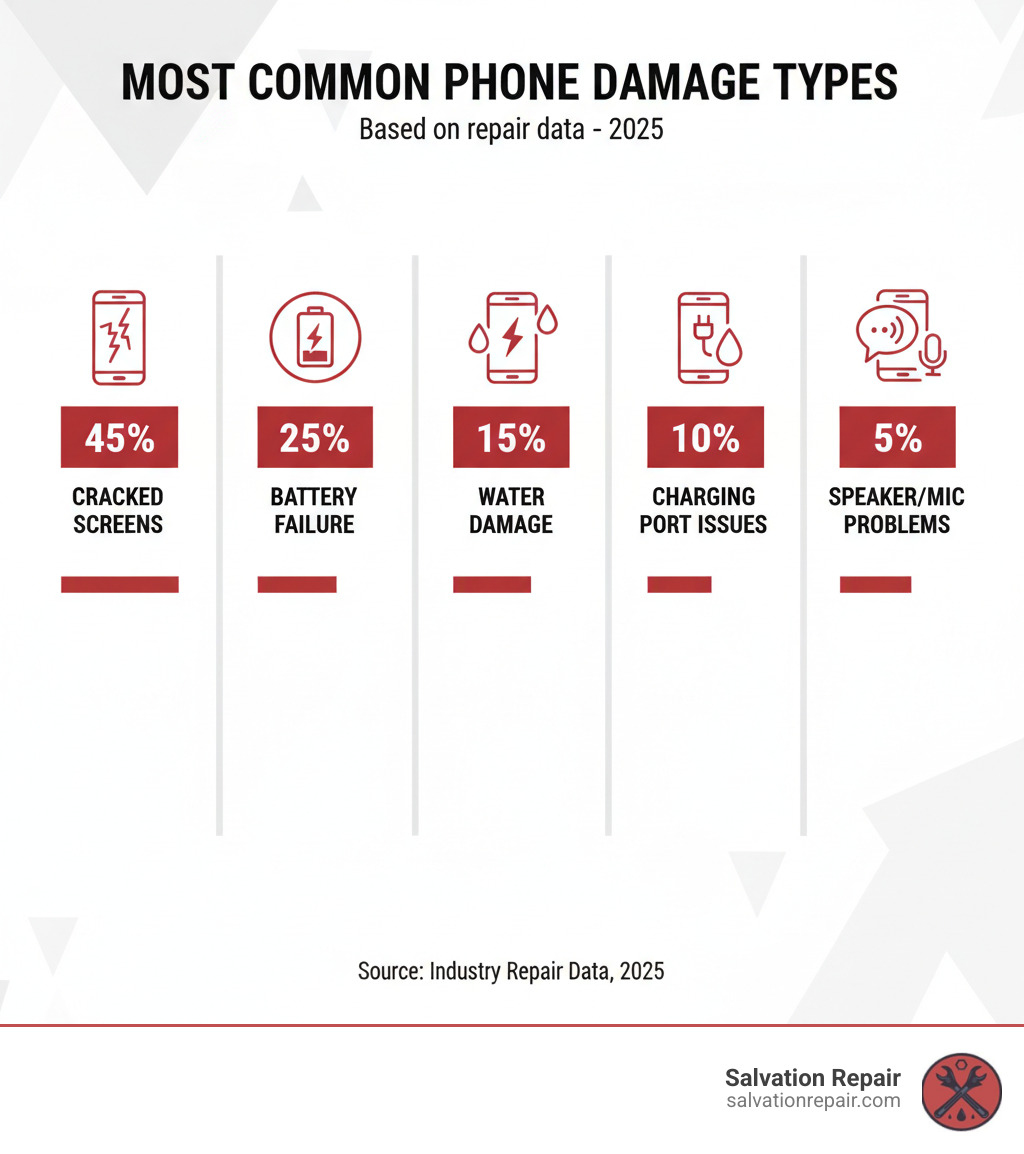 MOST COMMON PHONE DAMAGE TYPES
Based on repair data - 2025

45%
CRACKED SCREENS

25%
BATTERY FAILURE

15%
WATER DAMAGE

10%
CHARGING PORT ISSUES

5%
SPEAKER/MIC PROBLEMS

Source: Industry Repair Data, 2025

Salvation Repair
salvationrepair.com