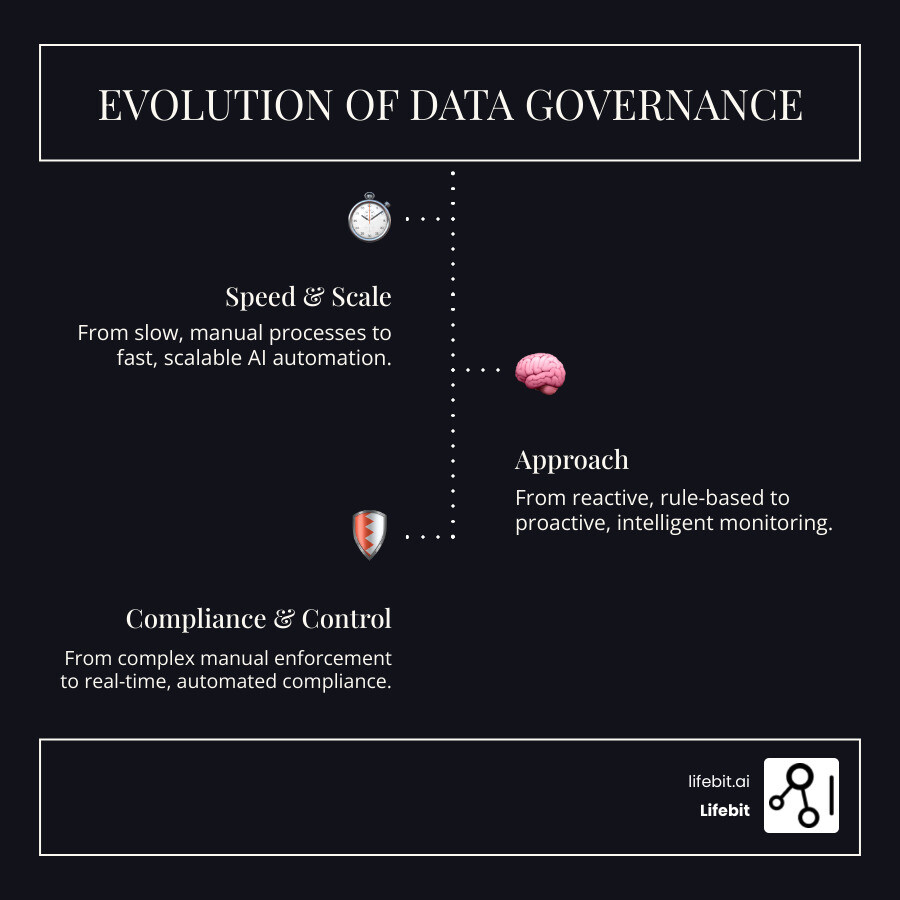 EVOLUTION OF DATA GOVERNANCE

Speed & Scale

From slow, manual processes to fast, scalable AI automation.

Approach

From reactive, rule-based to proactive, intelligent monitoring.

Compliance & Control

From complex manual enforcement to real-time, automated compliance.

lifebit.ai

Lifebit