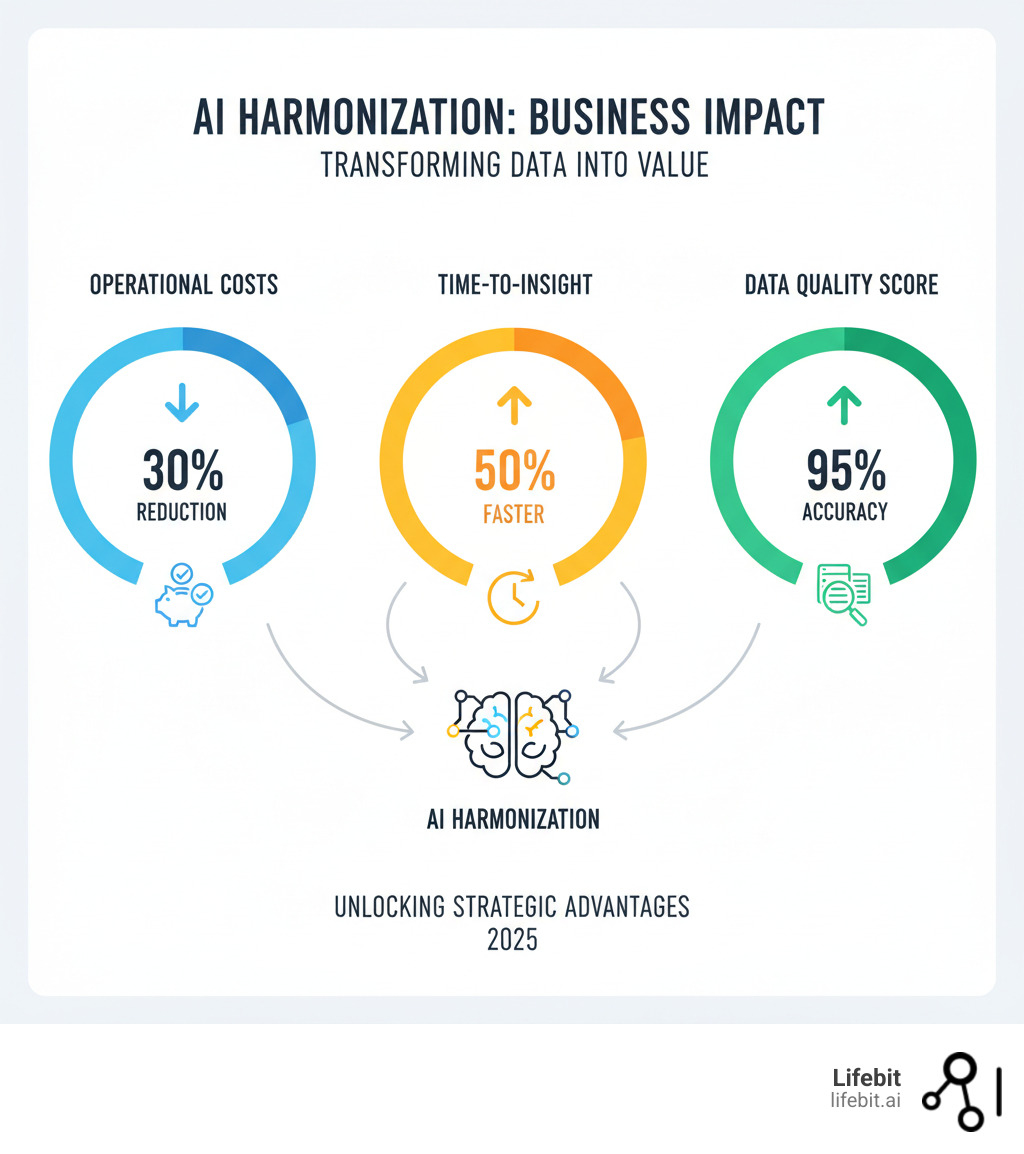 AI HARMONIZATION: BUSINESS IMPACT
TRANSFORMING DATA INTO VALUE

OPERATIONAL COSTS

30%
REDUCTION

TIME-TO-INSIGHT

50%
FASTER

DATA QUALITY SCORE

95%
ACCURACY

AI HARMONIZATION

UNLOCKING STRATEGIC ADVANTAGES
2025

Lifebit
lifebit.ai