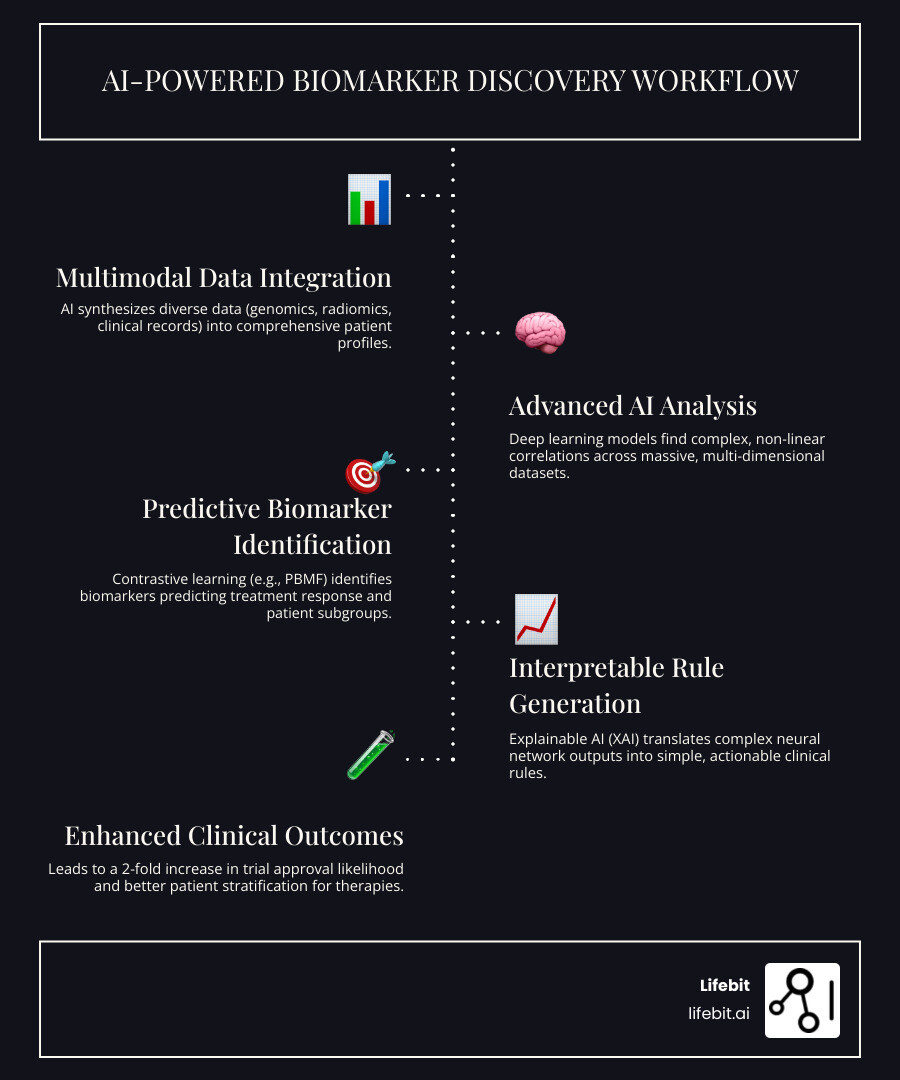 AI-POWERED BIOMARKER DISCOVERY WORKFLOW

Multimodal Data Integration

AI synthesizes diverse data (genomics, radiomics, clinical records) into comprehensive patient profiles.

Advanced AI Analysis

Deep learning models find complex, non-linear correlations across massive, multi-dimensional datasets.

Predictive Biomarker Identification

Contrastive learning (e.g., PBMF) identifies biomarkers predicting treatment response and patient subgroups.

Interpretable Rule Generation

Explainable AI (XAI) translates complex neural network outputs into simple, actionable clinical rules.

Enhanced Clinical Outcomes

Leads to a 2-fold increase in trial approval likelihood and better patient stratification for therapies.

Lifebit
lifebit.ai