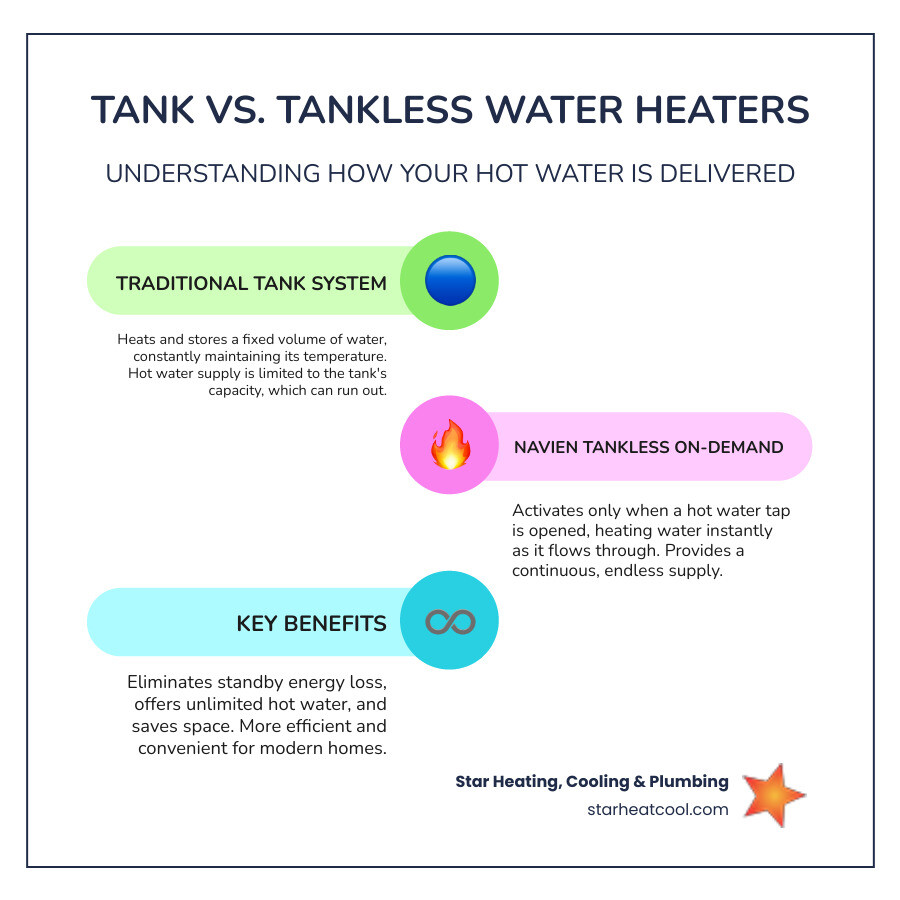 TANK VS. TANKLESS WATER HEATERS

UNDERSTANDING HOW YOUR HOT WATER IS DELIVERED

TRADITIONAL TANK SYSTEM

Heats and stores a fixed volume of water, constantly maintaining its temperature. Hot water supply is limited to the tank's capacity, which can run out.

NAVIEN TANKLESS ON-DEMAND

Activates only when a hot water tap is opened, heating water instantly as it flows through. Provides a continuous, endless supply.

KEY BENEFITS

Eliminates standby energy loss, offers unlimited hot water, and saves space. More efficient and convenient for modern homes.

Star Heating, Cooling & Plumbing
starheatcool.com