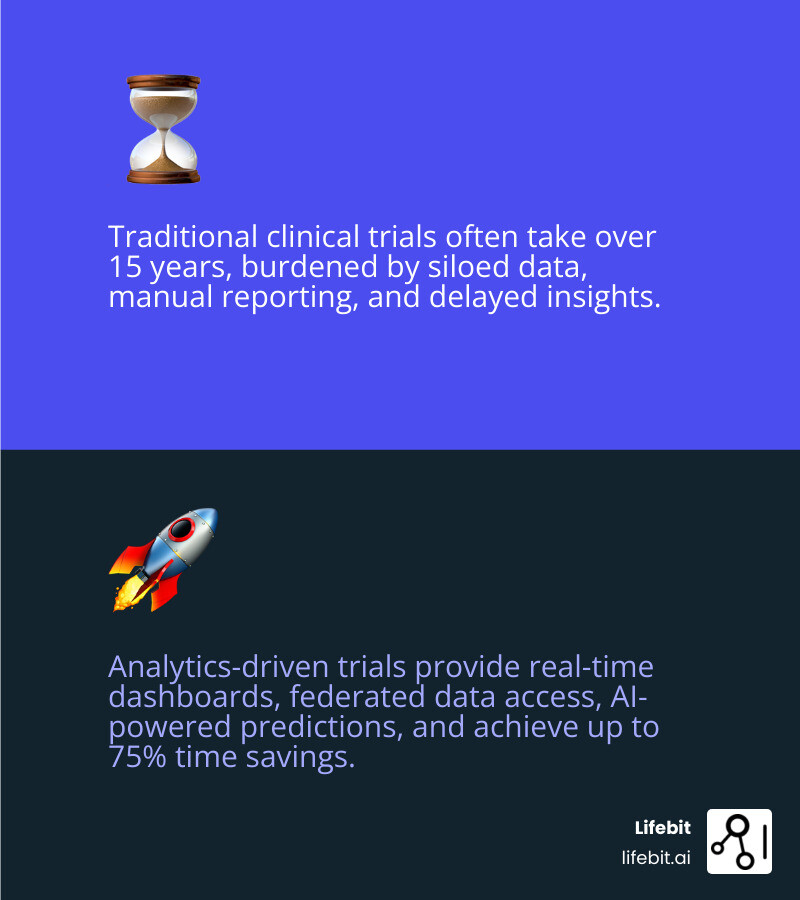 Traditional clinical trials often take over 15 years, burdened by siloed data, manual reporting, and delayed insights.

Analytics-driven trials provide real-time dashboards, federated data access, AI-powered predictions, and achieve up to 75% time savings.

Lifebit
lifebit.ai