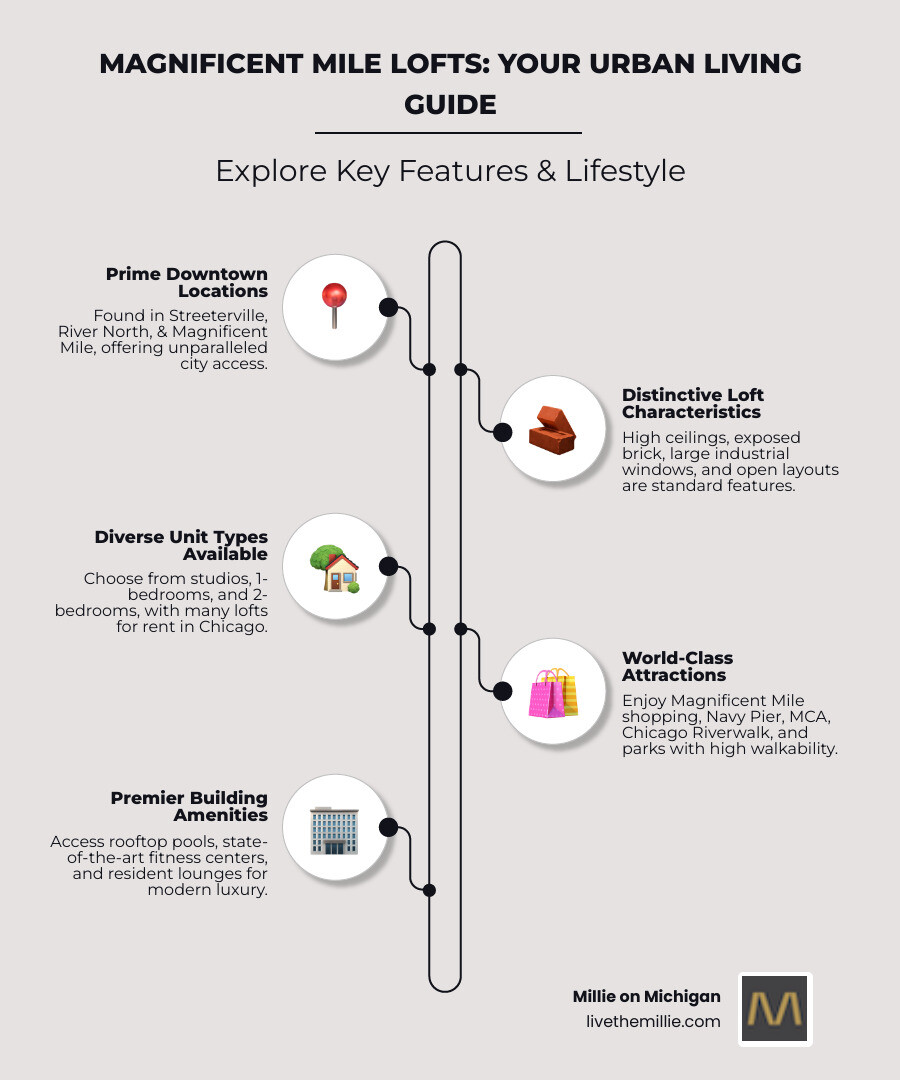 MAGNIFICENT MILE LOFTS: YOUR URBAN LIVING GUIDE

Explore Key Features & Lifestyle

Prime Downtown Locations

Found in Streeterville, River North, & Magnificent Mile, offering unparalleled city access.

Distinctive Loft Characteristics

High ceilings, exposed brick, large industrial windows, and open layouts are standard features.

Diverse Unit Types Available

Choose from studios, 1-bedrooms, and 2-bedrooms, with many lofts for rent in Chicago.

World-Class Attractions

Enjoy Magnificent Mile shopping, Navy Pier, MCA, Chicago Riverwalk, and parks with high walkability.

Premier Building Amenities

Access rooftop pools, state-of-the-art fitness centers, and resident lounges for modern luxury.

Millie on Michigan
livethemillie.com

M