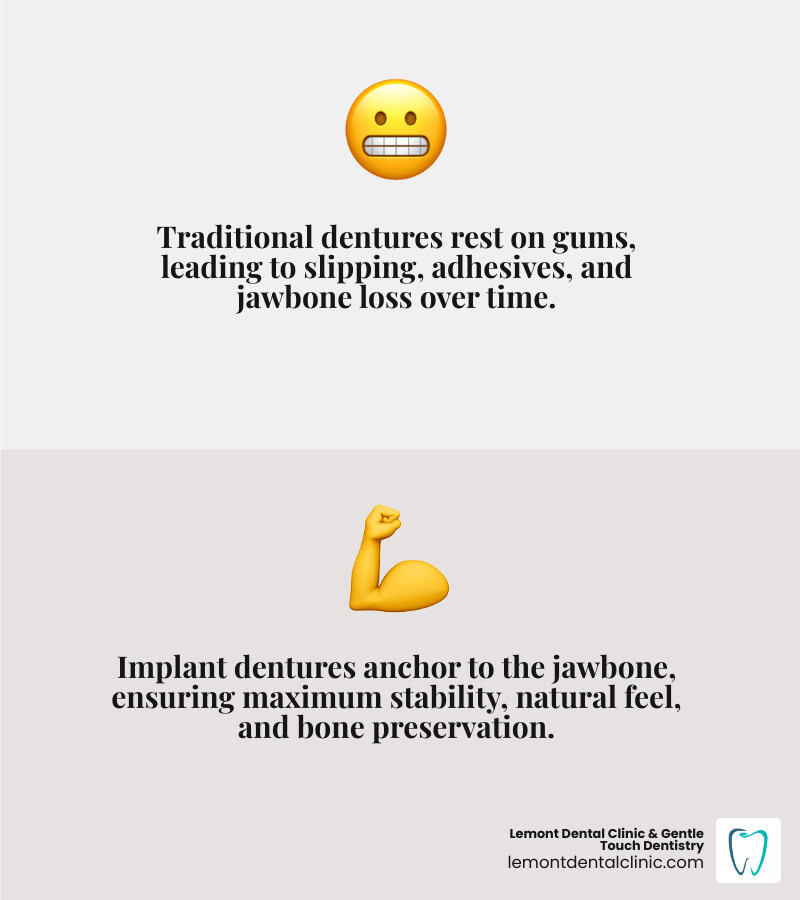 Traditional dentures rest on gums, leading to slipping, adhesives, and jawbone loss over time.

Implant dentures anchor to the jawbone, ensuring maximum stability, natural feel, and bone preservation.

Lemont Dental Clinic & Gentle Touch Dentistry
lemontdentalclinic.com