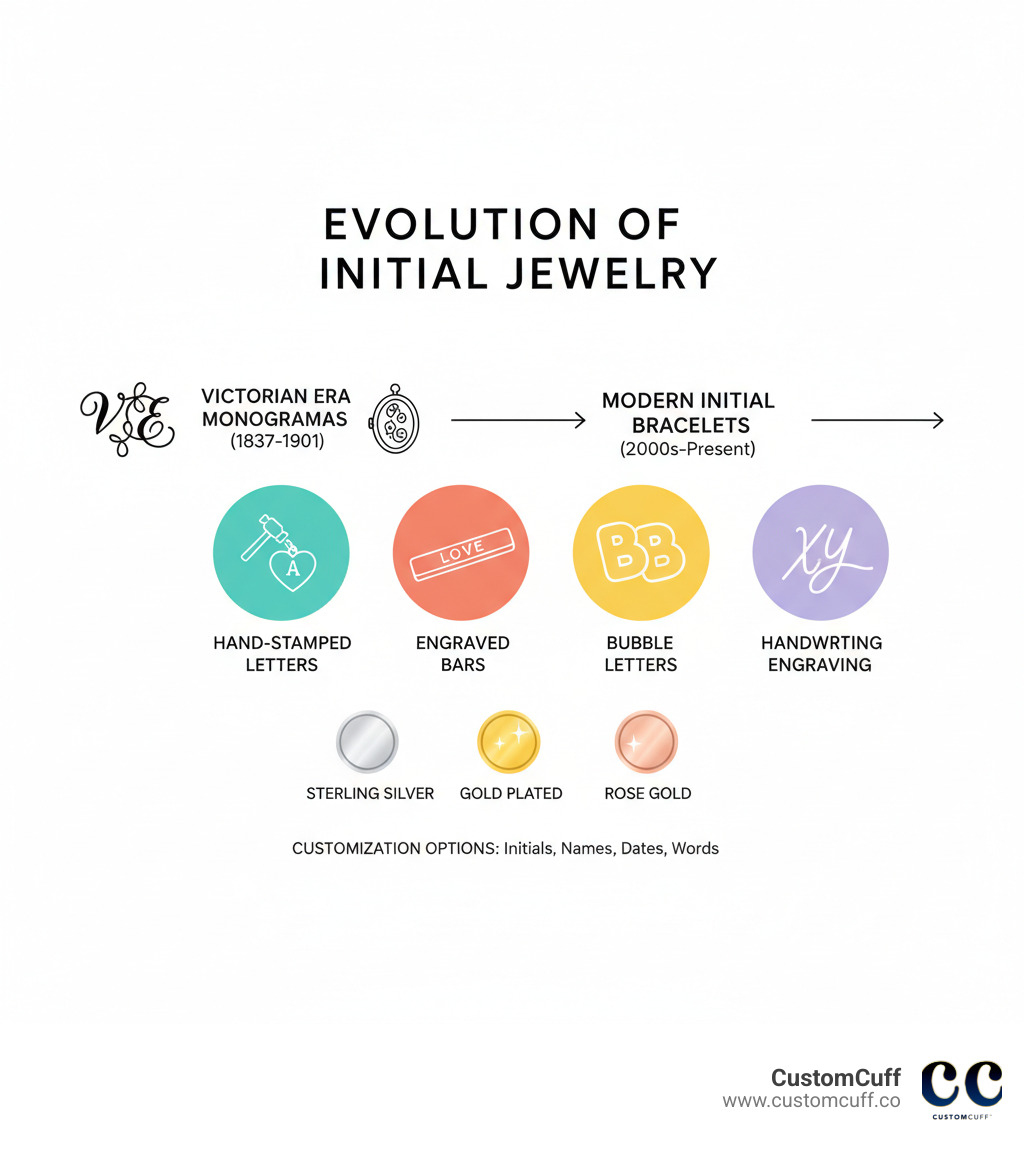 EVOLUTION OF INITIAL JEWELRY

VE

VICTORIAN ERA MONOGRAMAS (1837-1901)

MODERN INITIAL BRACELETS (2000s-Present)

A

LOVE

BB

XY

HAND-STAMPED LETTERS

ENGRAVED BARS

BUBBLE LETTERS

HANDWRTING ENGRAVING

STERLING SILVER

GOLD PLATED

ROSE GOLD

CUSTOMIZATION OPTIONS: Initials, Names, Dates, Words

CustomCuff
www.customcuff.co

CC
CUSTOMCUFF