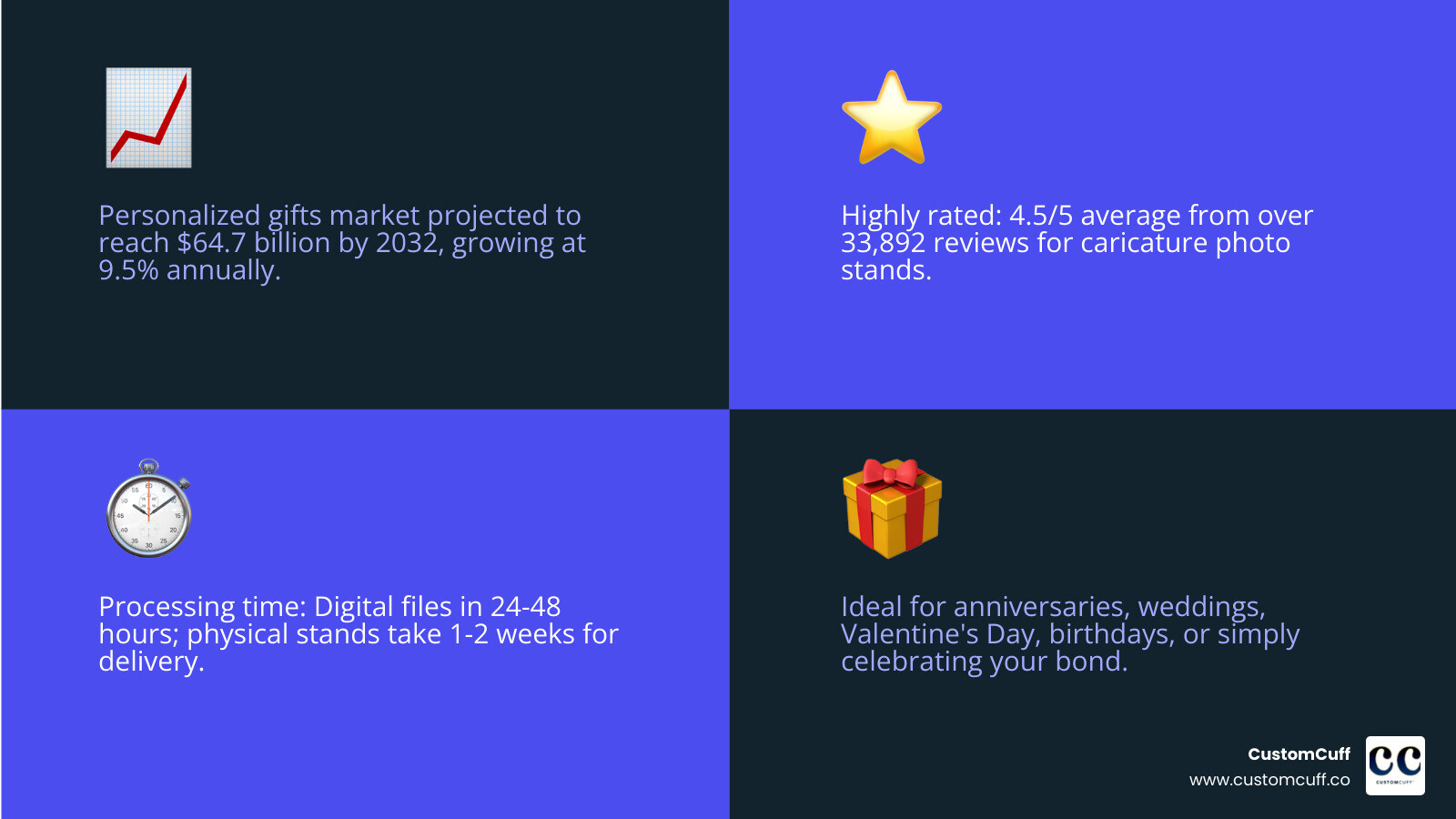 Personalized gifts market projected to reach $64.7 billion by 2032, growing at 9.5% annually.

Highly rated: 4.5/5 average from over 33,892 reviews for caricature photo stands.

Processing time: Digital files in 24-48 hours; physical stands take 1-2 weeks for delivery.

Ideal for anniversaries, weddings, Valentine's Day, birthdays, or simply celebrating your bond.

CustomCuff
www.customcuff.co

CC
CUSTOMCUFF