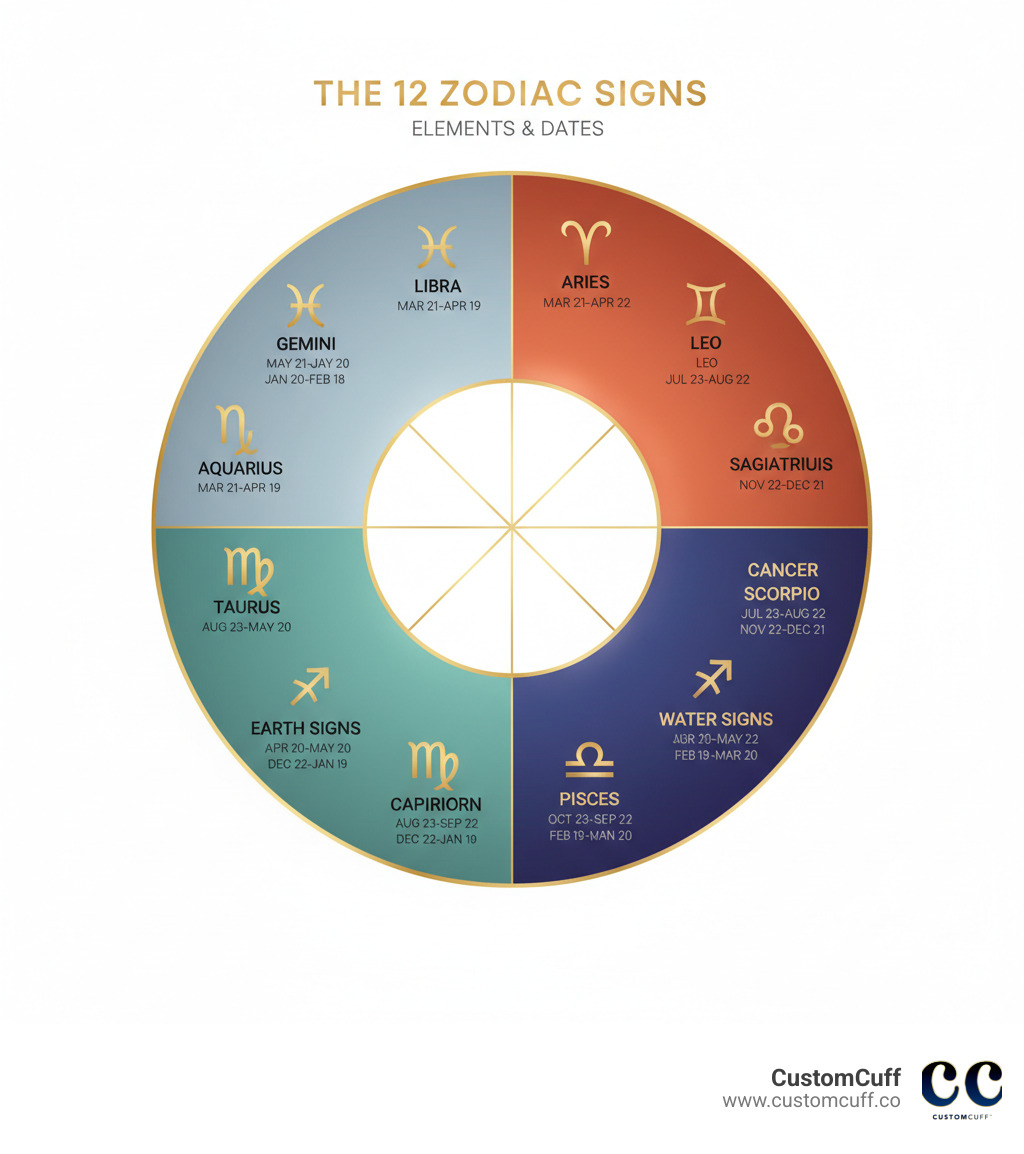 THE 12 ZODIAC SIGNS
ELEMENTS & DATES

LIBRA
MAR 21-APR 19

GEMINI
MAY 21-JAY 20
JAN 20-FEB 18

AQUARIUS
MAR 21-APR 19

ARIES
MAR 21-APR 22

LEO
LEO
JUL 23-AUG 22

SAGIATRIUIS
NOV 22-DEC 21

TAURUS
AUG 23-MAY 20

EARTH SIGNS
APR 20-MAY 20
DEC 22-JAN 19

CAPIRIORN
AUG 23-SEP 22
DEC 22-JAN 19

CANCER
SCORPIO
JUL 23-AUG 22
NOV 22-DEC 21

WATER SIGNS
AGR 20-MAY 22
FEB 19-MAR 20

PISCES
OCT 23-SEP 22
FEB 19-MAN 20

CustomCuff
www.customcuff.co
CC
CUSTOMCUFF