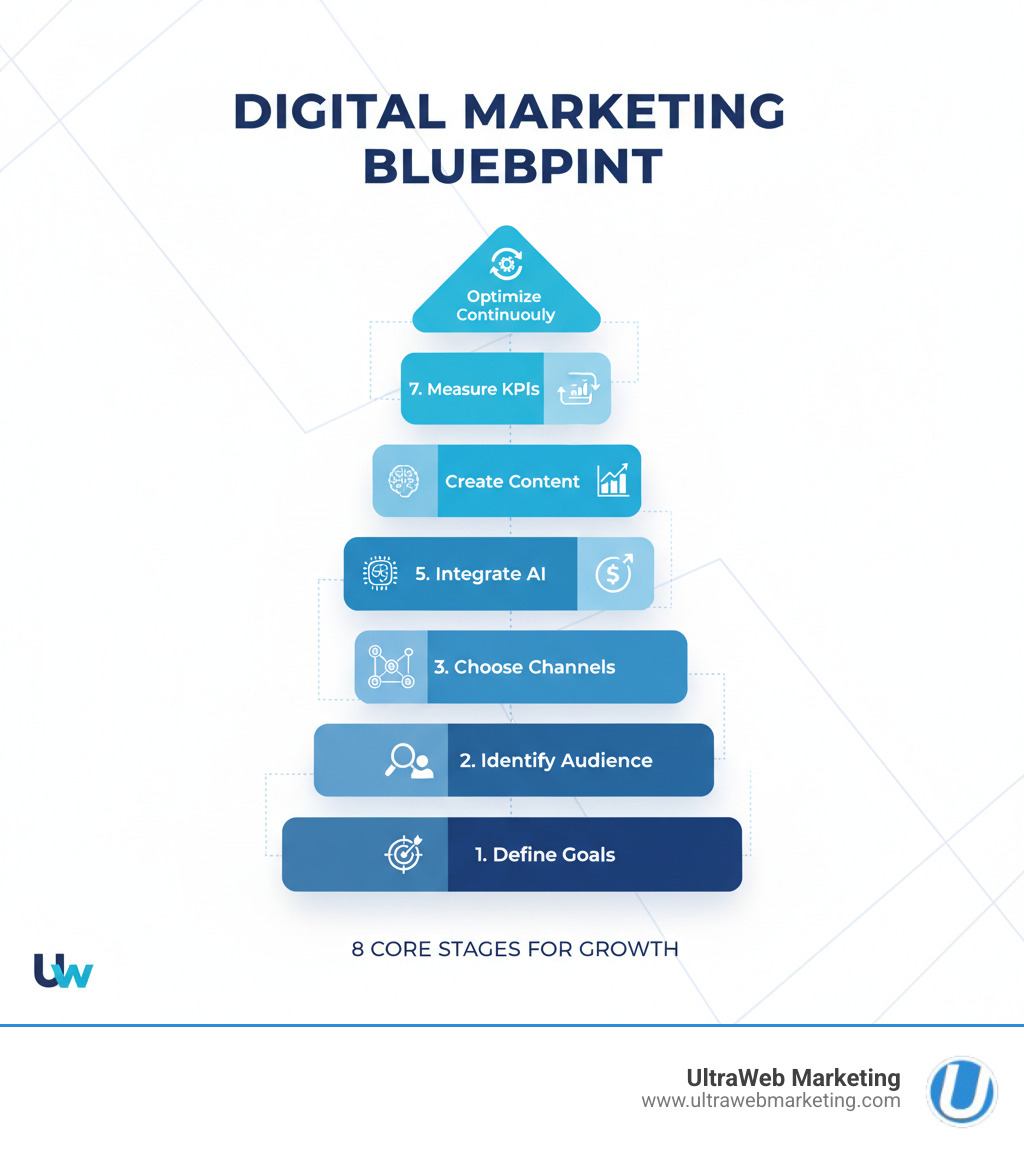 DIGITAL MARKETING BLUEBPINT

Optimize Continuouly

7. Measure KPIs

Create Content

5. Integrate AI

3. Choose Channels

2. Identify Audience

1. Define Goals

8 CORE STAGES FOR GROWTH

UW

UltraWeb Marketing
www.ultrawebmarketing.com

U