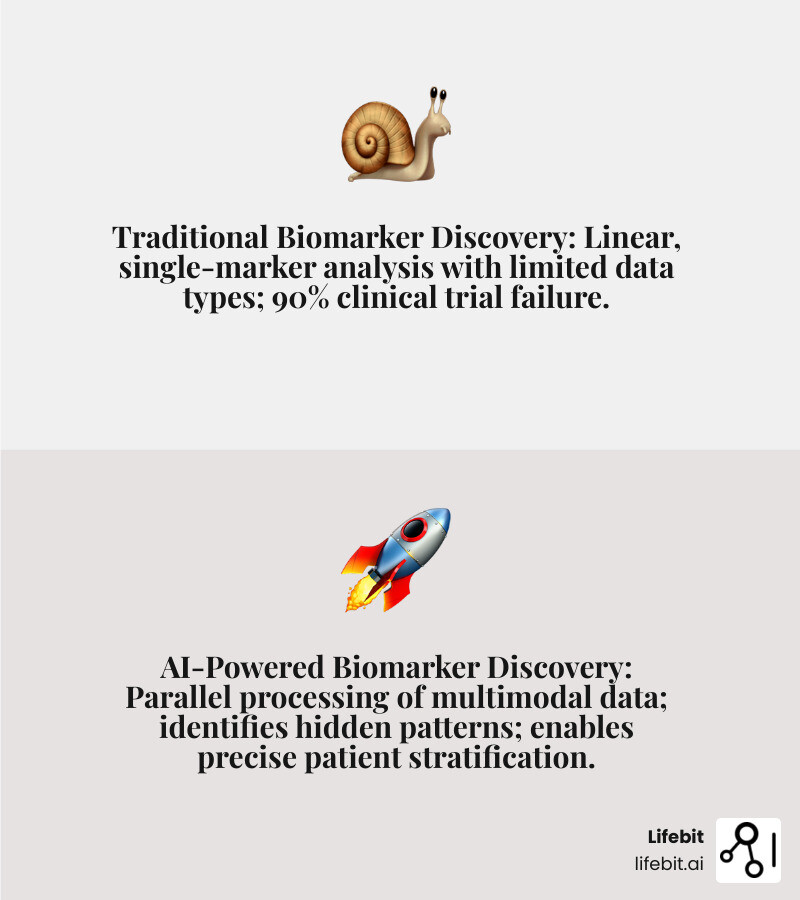 Traditional Biomarker Discovery: Linear, single-marker analysis with limited data types; 90% clinical trial failure.

AI-Powered Biomarker Discovery: Parallel processing of multimodal data; identifies hidden patterns; enables precise patient stratification.

Lifebit
lifebit.ai