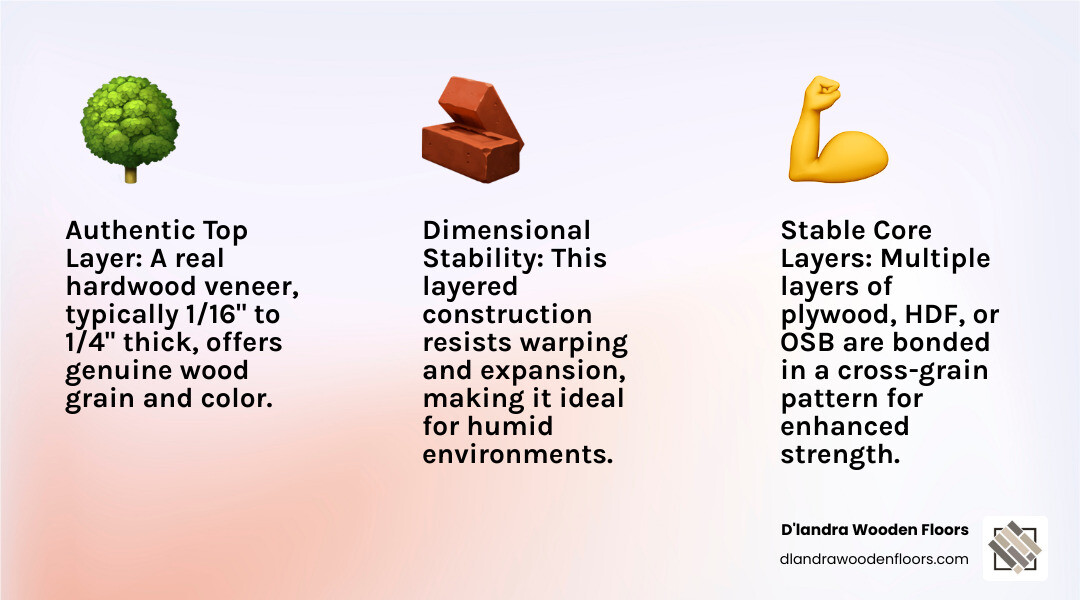 Authentic Top Layer: A real hardwood veneer, typically 1/16" to 1/4" thick, offers genuine wood grain and color.

Dimensional Stability: This layered construction resists warping and expansion, making it ideal for humid environments.

Stable Core Layers: Multiple layers of plywood, HDF, or OSB are bonded in a cross-grain pattern for enhanced strength.

D'landra Wooden Floors
dlandrawoodenfloors.com