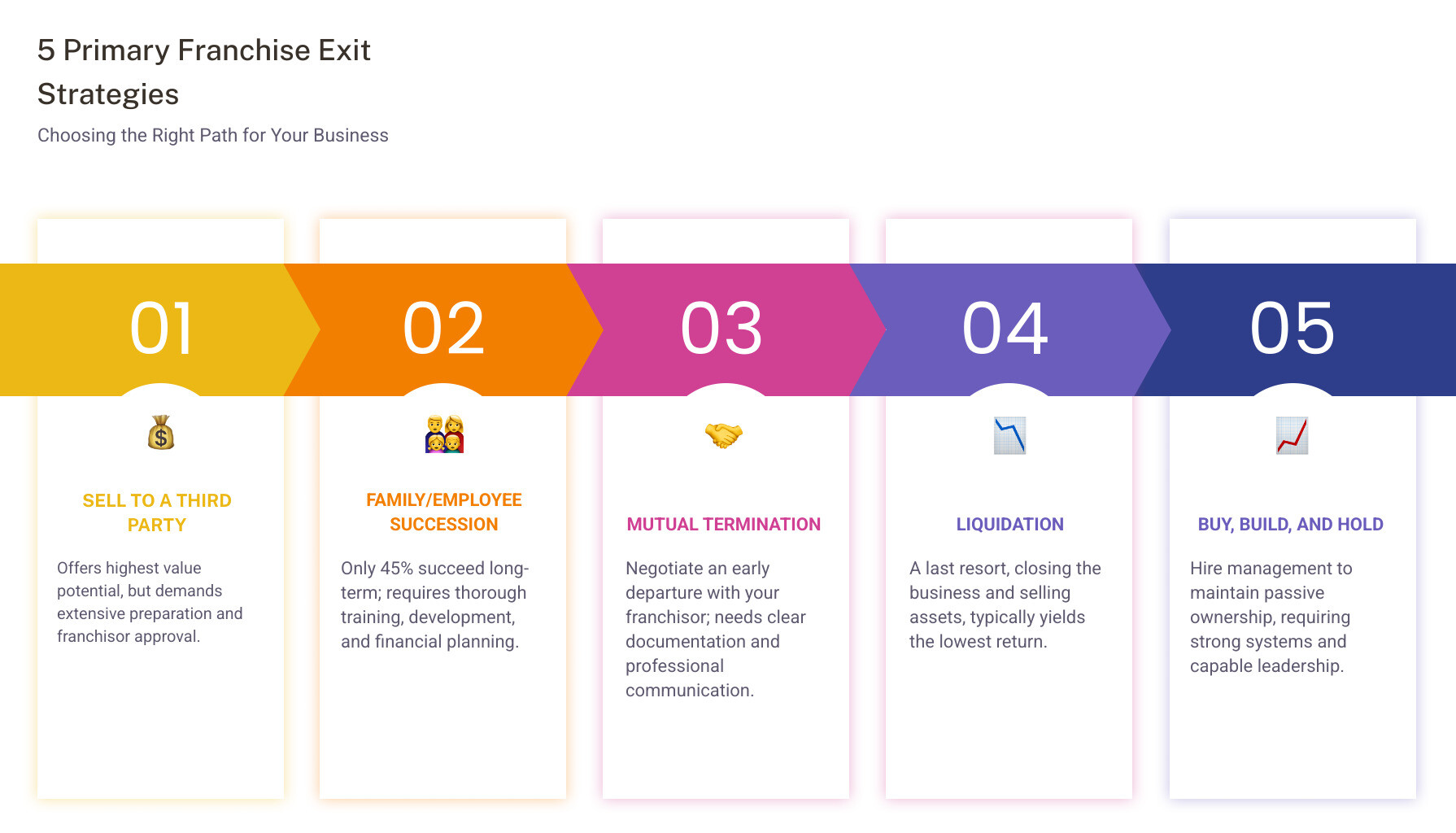 5 Primary Franchise Exit Strategies

Choosing the Right Path for Your Business

01

SELL TO A THIRD PARTY

Offers highest value potential, but demands extensive preparation and franchisor approval.

02

FAMILY/EMPLOYEE SUCCESSION

Only 45% succeed long-term; requires thorough training, development, and financial planning.

03

MUTUAL TERMINATION

Negotiate an early departure with your franchisor; needs clear documentation and professional communication.

04

LIQUIDATION

A last resort, closing the business and selling assets, typically yields the lowest return.

05

BUY, BUILD, AND HOLD

Hire management to maintain passive ownership, requiring strong systems and capable leadership.